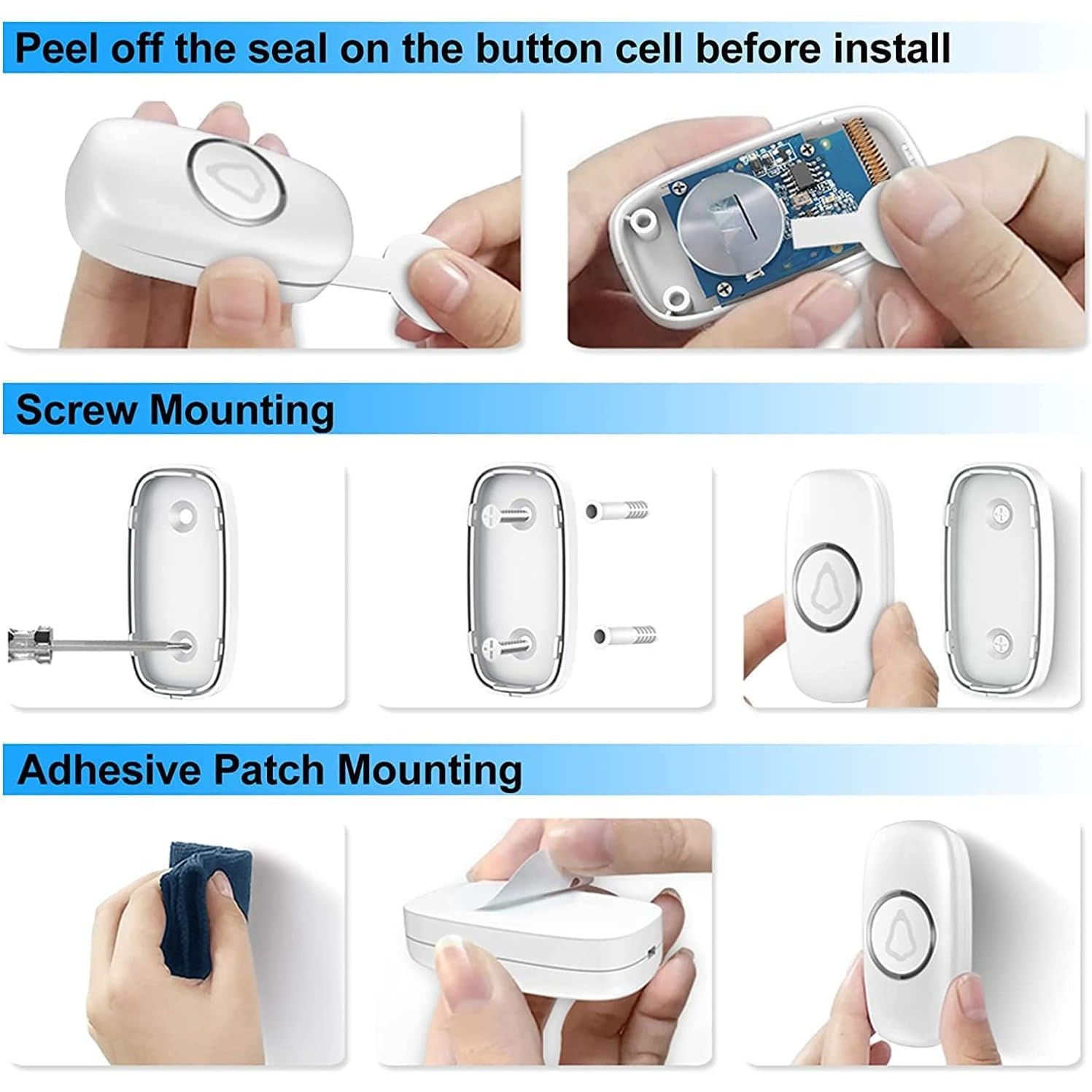 Peel off the seal on the button cell before install

Screw Mounting

Adhesive Patch Mounting