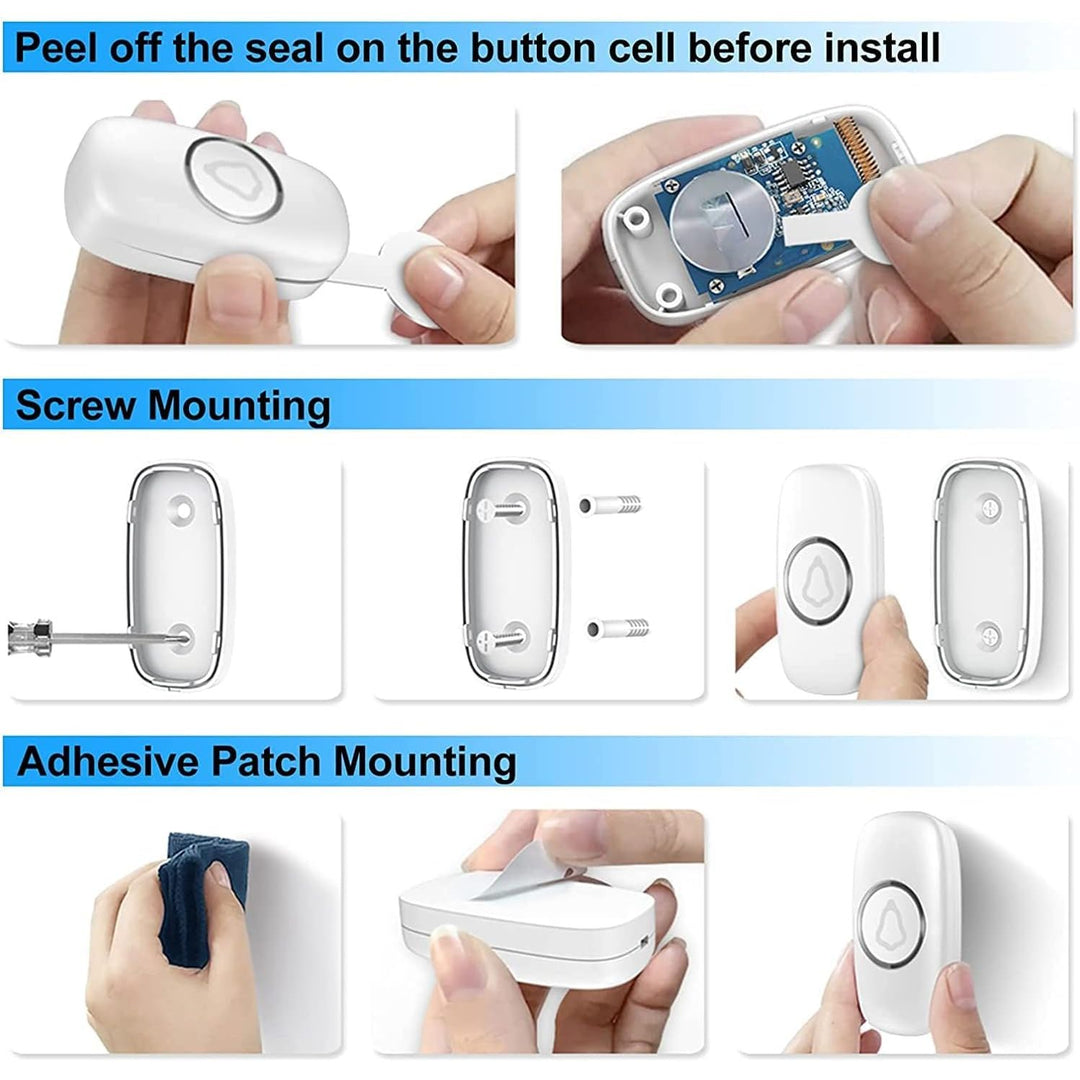 Peel off the seal on the button cell before install

Screw Mounting

Adhesive Patch Mounting