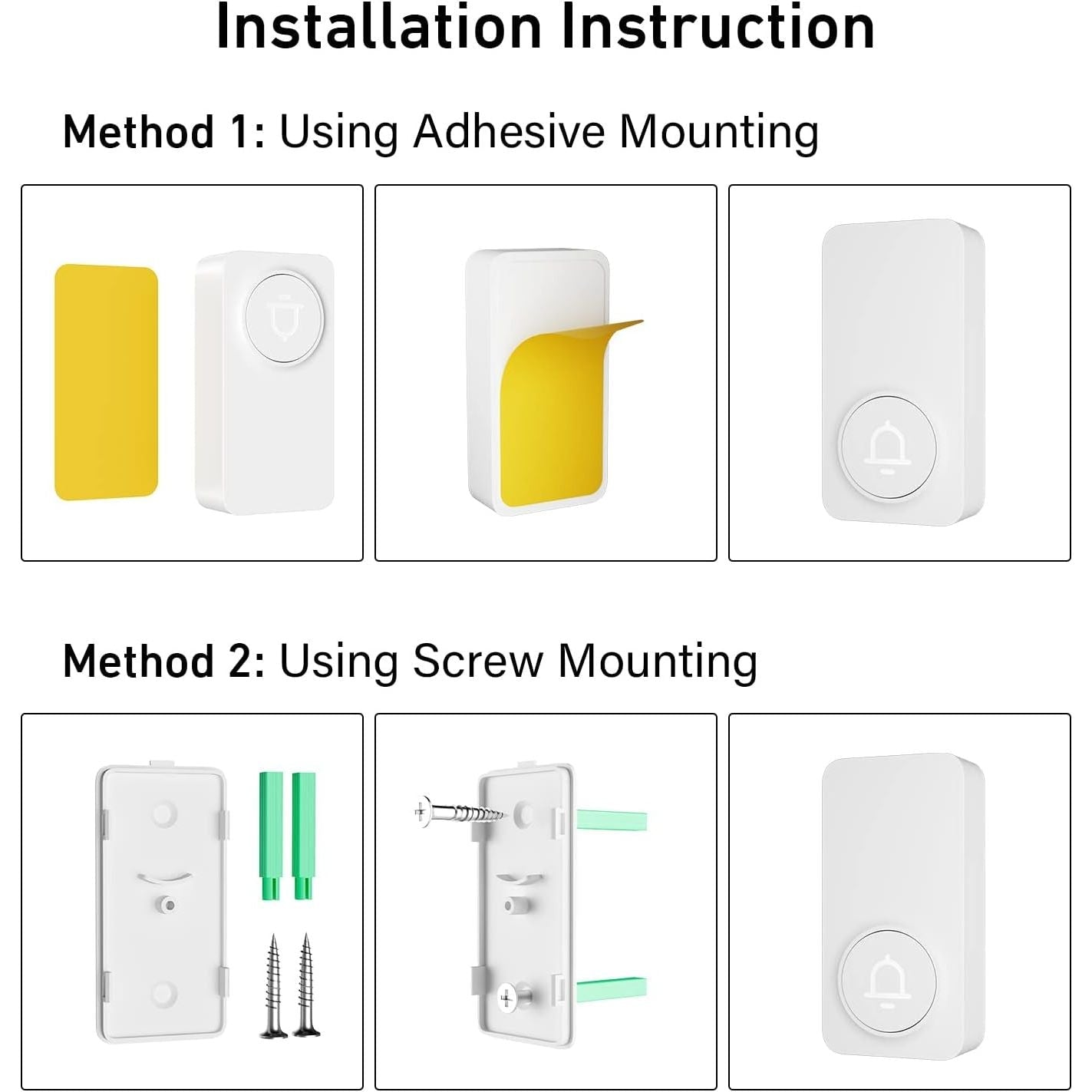 Installation Instruction

Method 1: Using Adhesive Mounting

Method 2: Using Screw Mounting