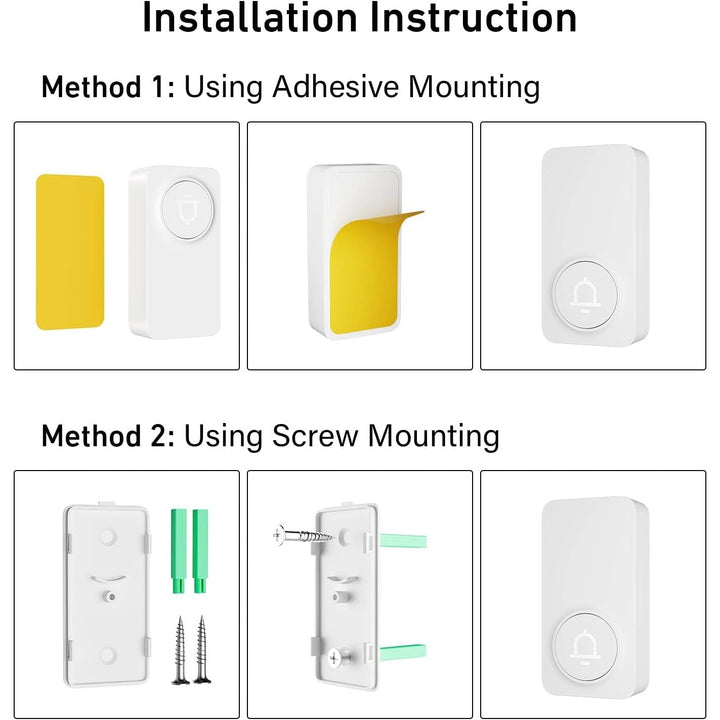 Installation Instruction

Method 1: Using Adhesive Mounting

Method 2: Using Screw Mounting