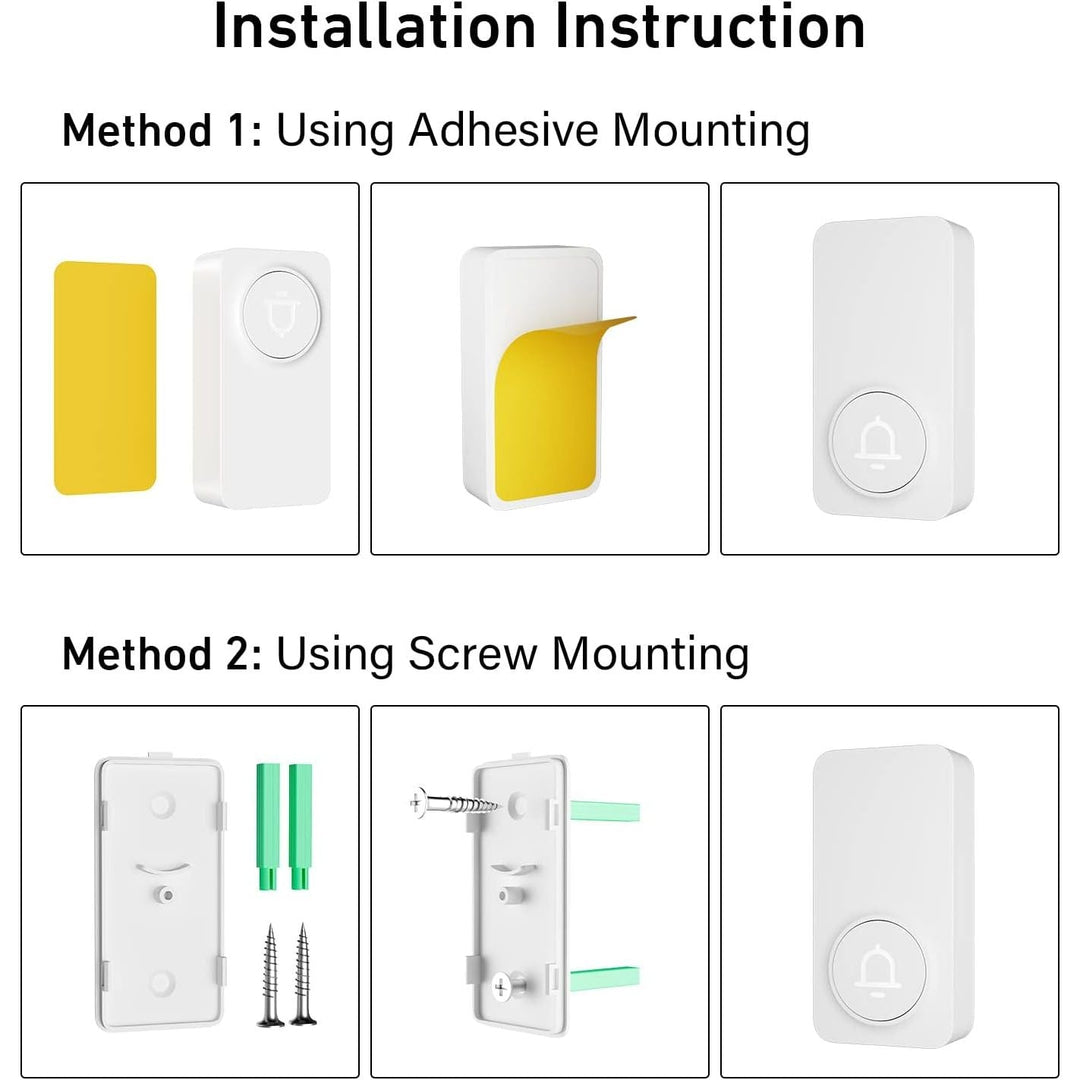 Installation Instruction

Method 1: Using Adhesive Mounting

Method 2: Using Screw Mounting