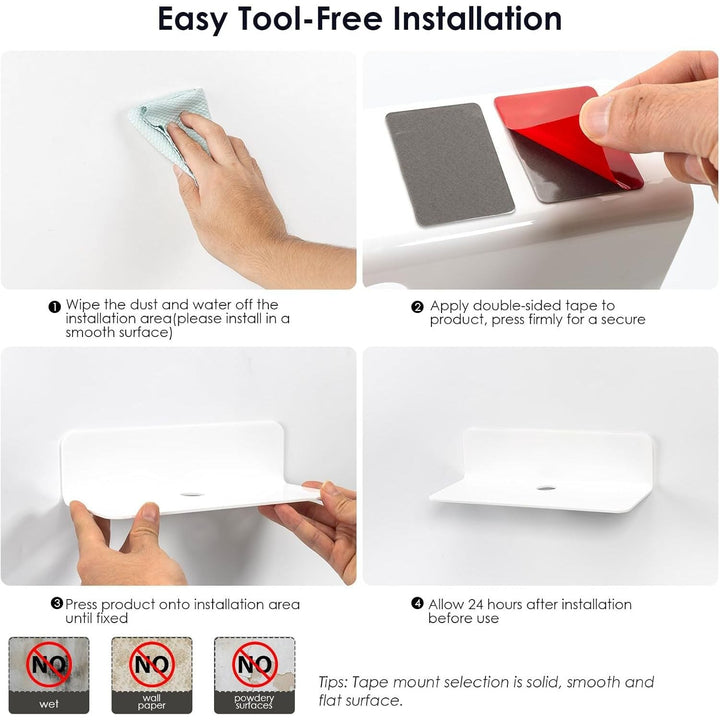 Easy Tool-Free Installation

❶ Wipe the dust and water off the installation area(please install in a smooth surface)

❷ Apply double-sided tape to product, press firmly for a secure

❸ Press product onto installation area until fixed

❹ Allow 24 hours after installation before use

NO
wet

NO
wall paper

NO
powdery surfaces

Tips: Tape mount selection is solid, smooth and flat surface.