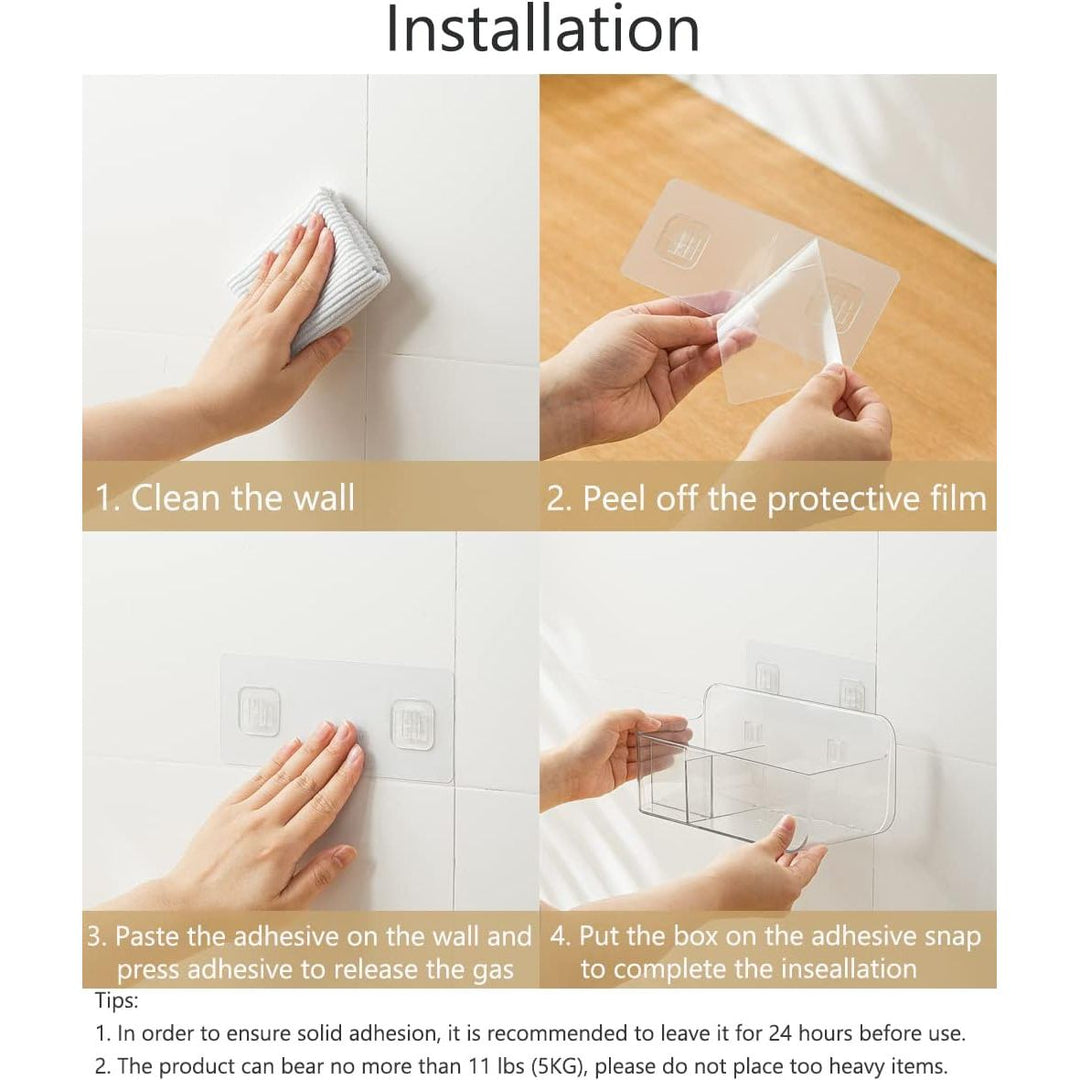 Installation

1. Clean the wall

2. Peel off the protective film

3. Paste the adhesive on the wall and press adhesive to release the gas

4. Put the box on the adhesive snap to complete the inseallation

Tips:
1. In order to ensure solid adhesion, it is recommended to leave it for 24 hours before use.
2. The product can bear no more than 11 lbs (5KG), please do not place too heavy items.