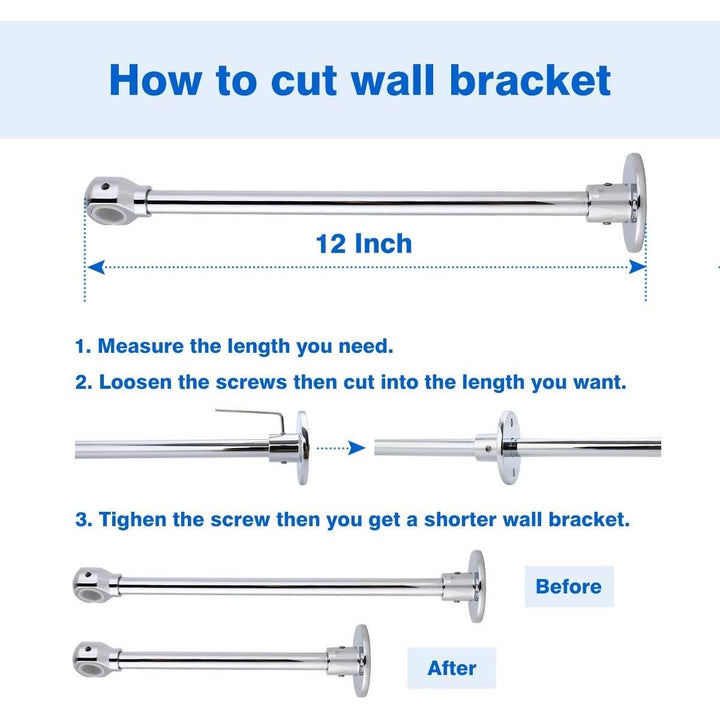 How to cut wall bracket

12 Inch

1. Measure the length you need.

2. Loosen the screws then cut into the length you want.

3. Tighen the screw then you get a shorter wall bracket.

Before

After