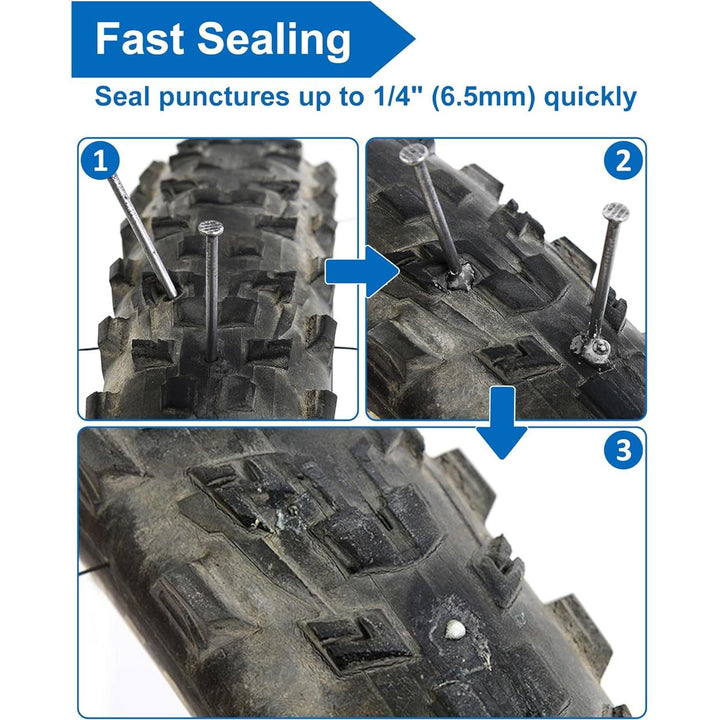 Fast Sealing

Seal punctures up to 1/4" (6.5mm) quickly

1

2

3