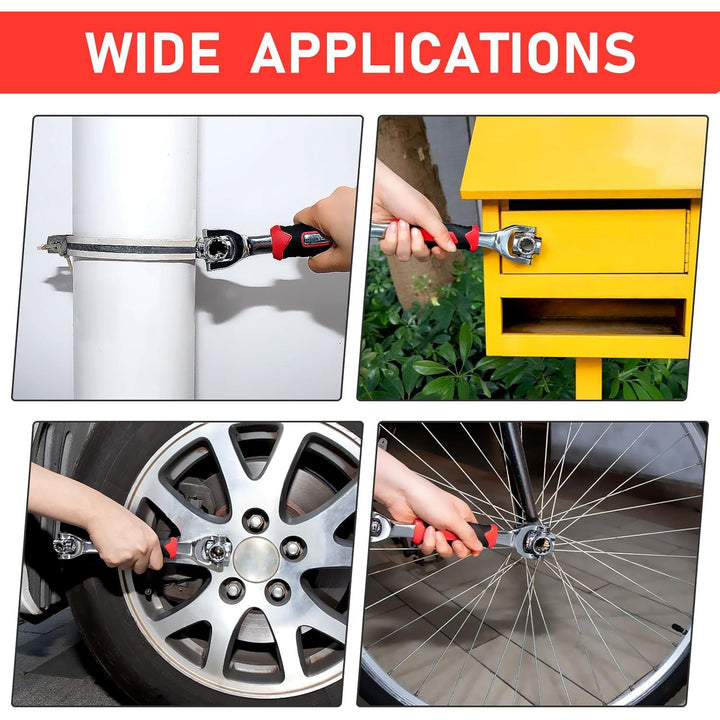 WIDE APPLICATIONS