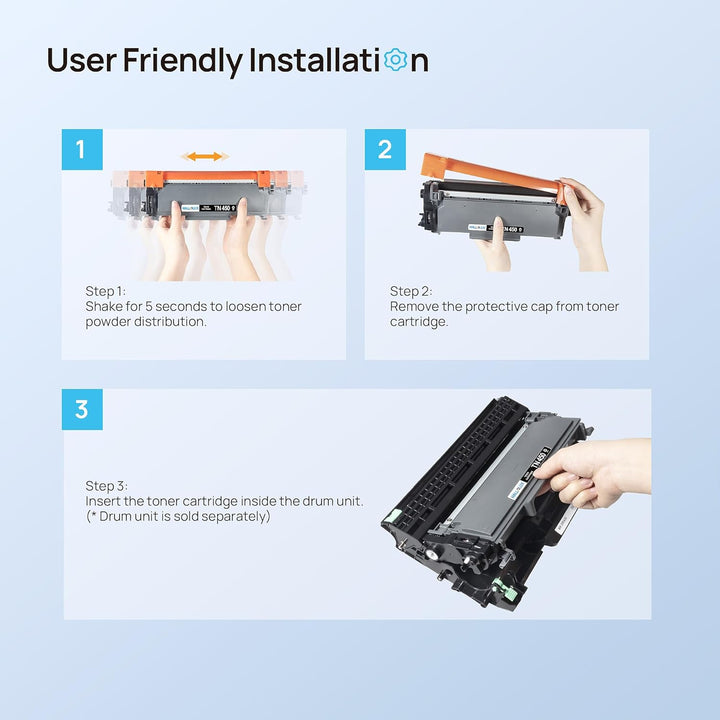 User Friendly Installation

1

TN 450

Step 1:
Shake for 5 seconds to loosen toner powder distribution.

2

TN 450

Step 2:
Remove the protective cap from toner cartridge.

3

Step 3:
Insert the toner cartridge inside the drum unit.
(* Drum unit is sold separately)

TN 450