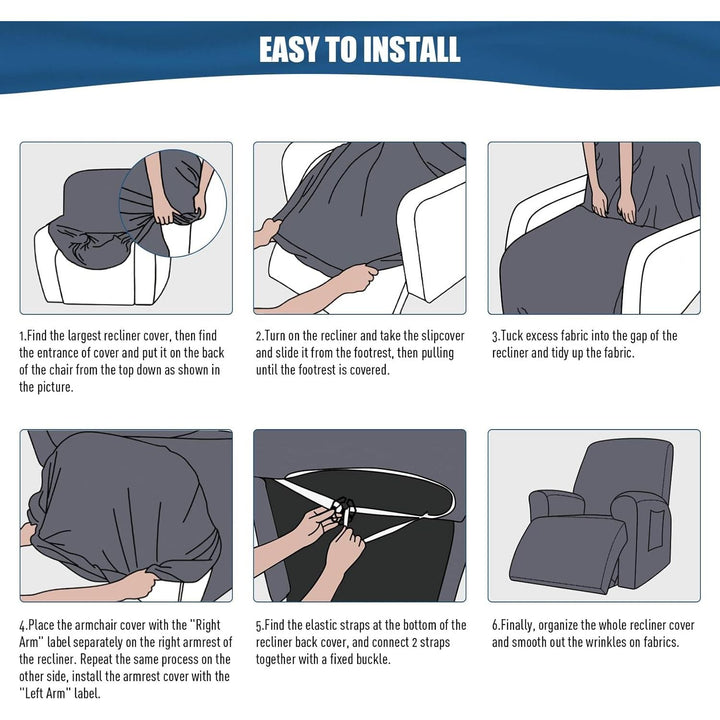 EASY TO INSTALL

1.Find the largest recliner cover, then find the entrance of cover and put it on the back of the chair from the top down as shown in the picture.

2.Turn on the recliner and take the slipcover and slide it from the footrest, then pulling until the footrest is covered.

3.Tuck excess fabric into the gap of the recliner and tidy up the fabric.

4.Place the armchair cover with the "Right Arm" label separately on the right armrest of the recliner. Repeat the same process on the other side, install the armrest cover with the "Left Arm" label.

5.Find the elastic straps at the bottom of the recliner back cover, and connect 2 straps together with a fixed buckle.

6.Finally, organize the whole recliner cover and smooth out the wrinkles on fabrics.