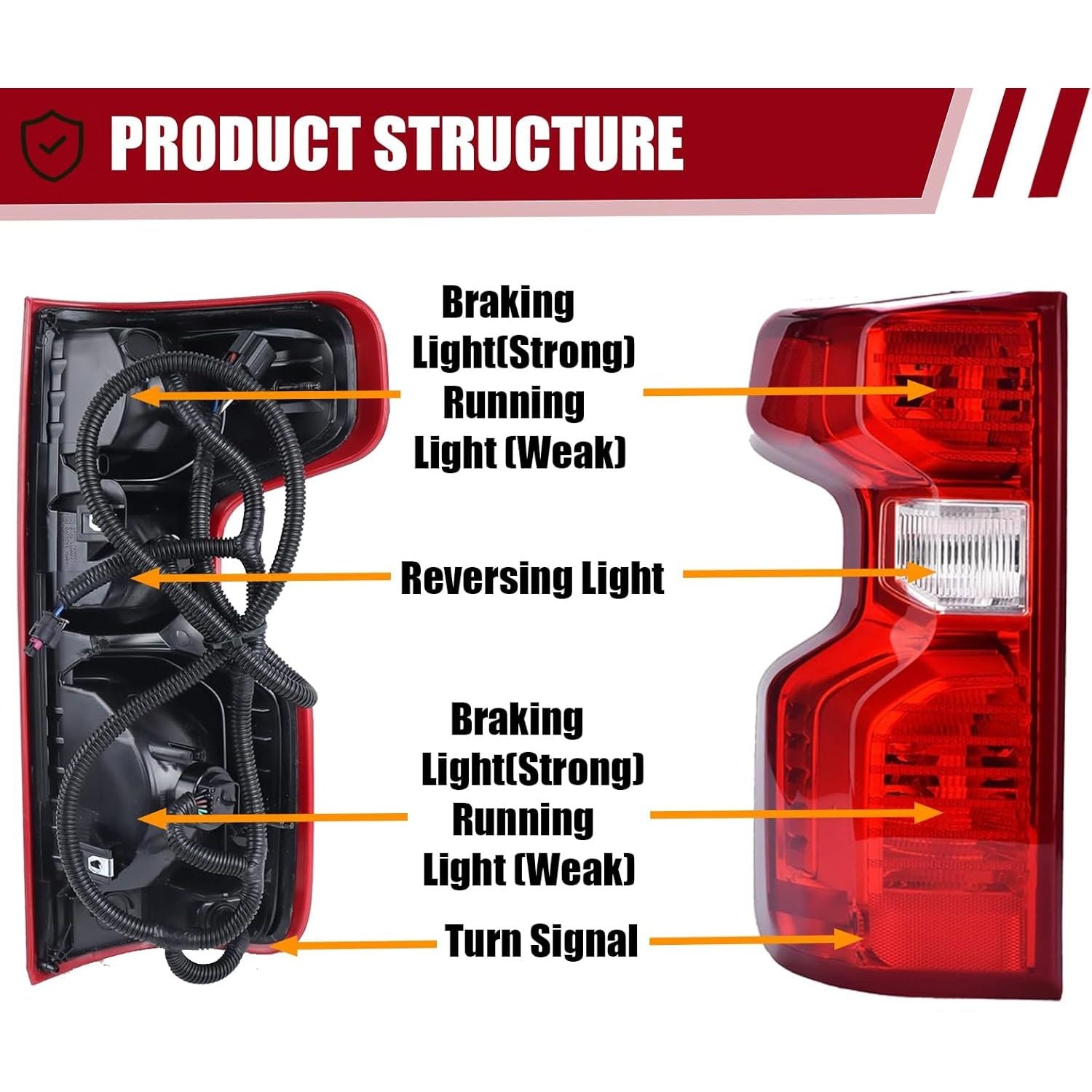 PRODUCT STRUCTURE

Braking Light(Strong) Running Light (Weak)

Reversing Light

Braking Light(Strong) Running Light (Weak)

Turn Signal