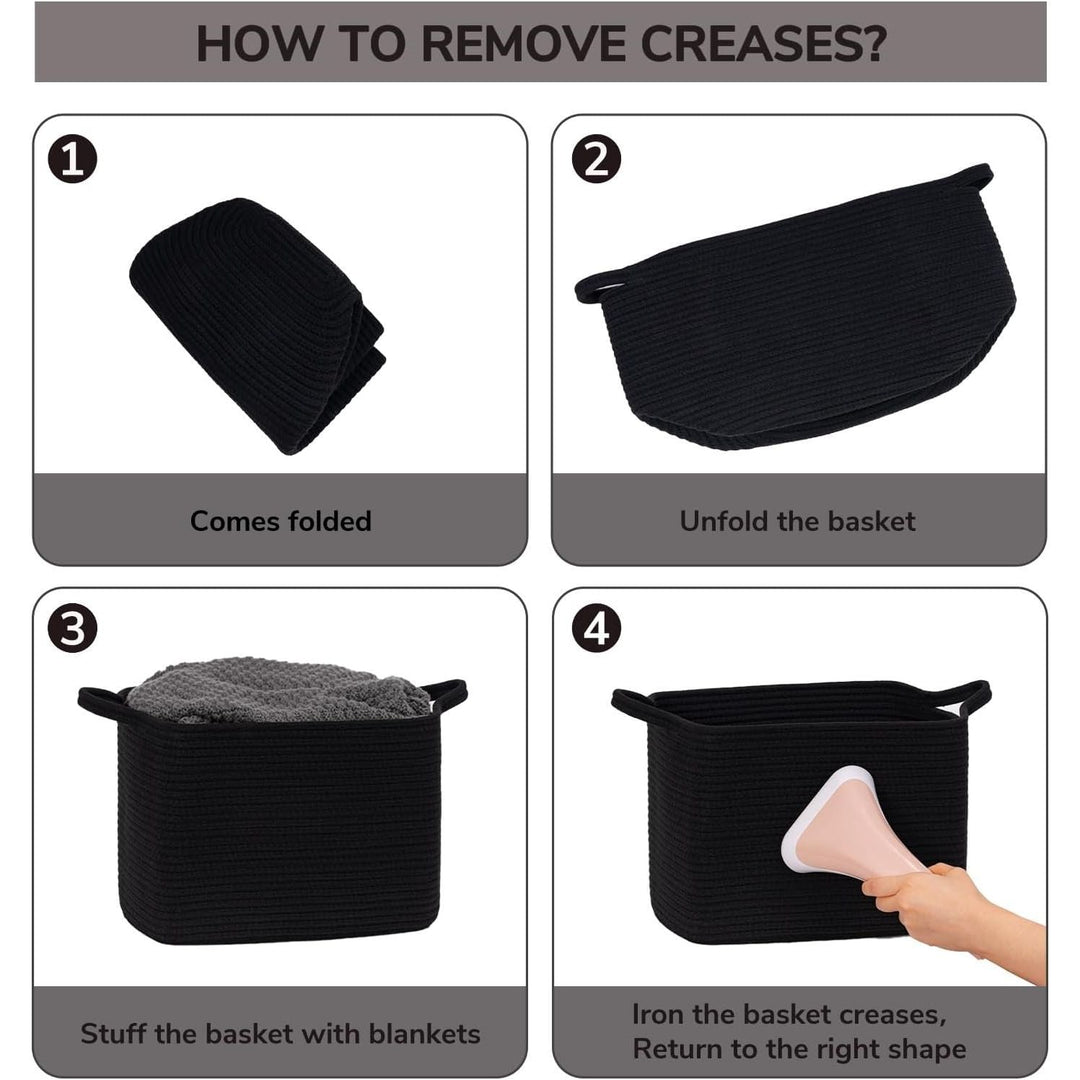 HOW TO REMOVE CREASES?

1

Comes folded

2

Unfold the basket

3

Stuff the basket with blankets

4

Iron the basket creases, Return to the right shape