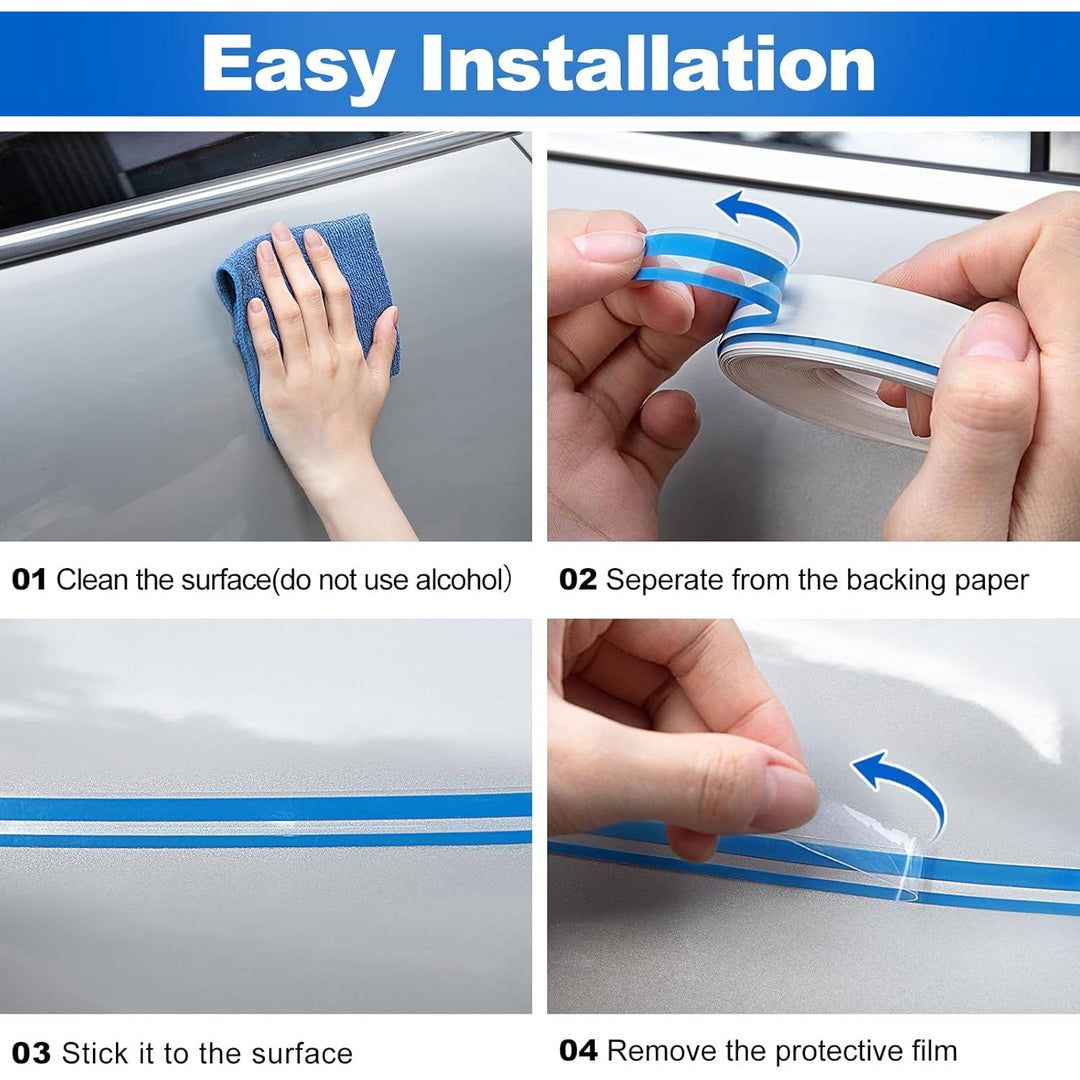 Easy Installation

01 Clean the surface(do not use alcohol)

02 Seperate from the backing paper

03 Stick it to the surface

04 Remove the protective film