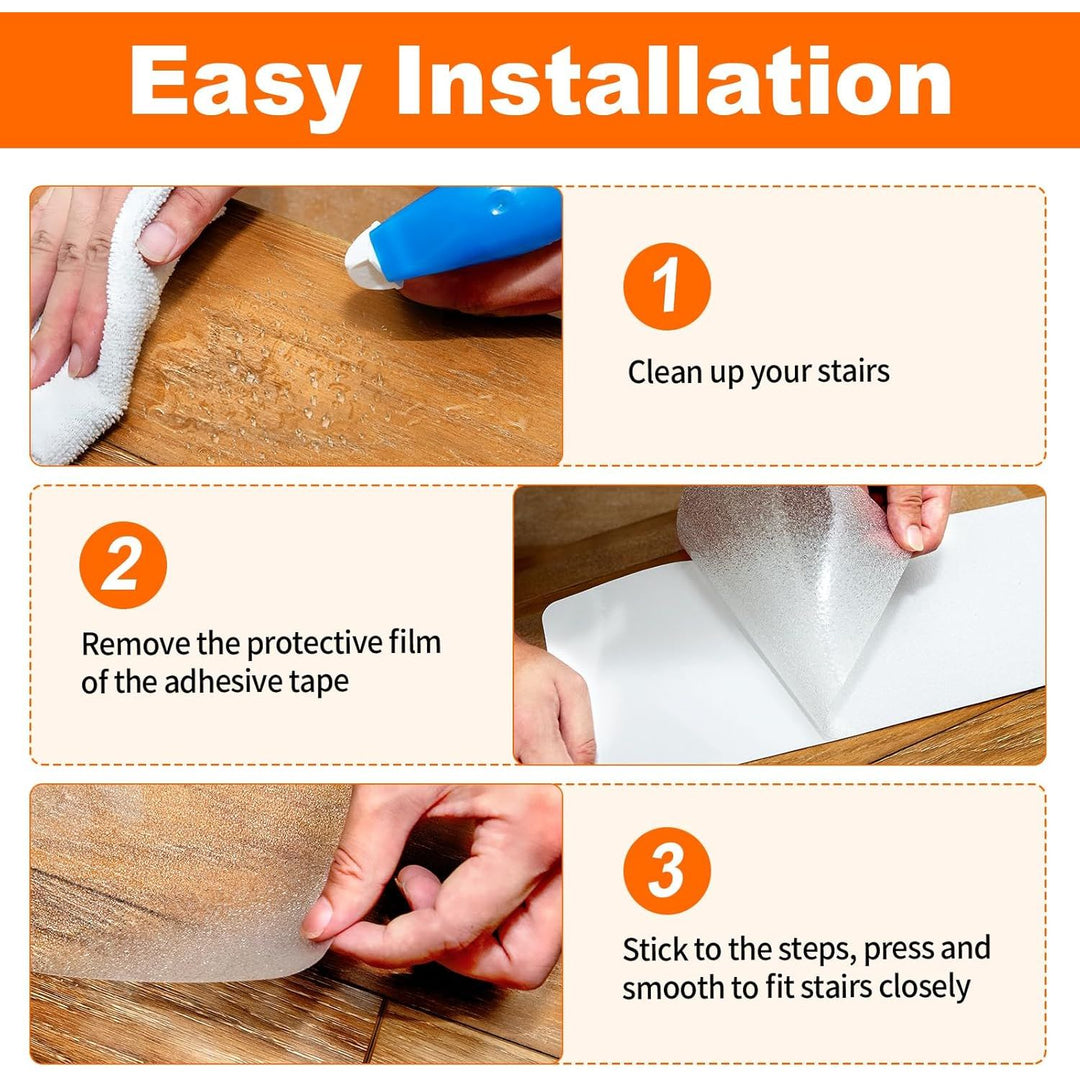 Easy Installation

1

Clean up your stairs

2

Remove the protective film of the adhesive tape

3

Stick to the steps, press and smooth to fit stairs closely