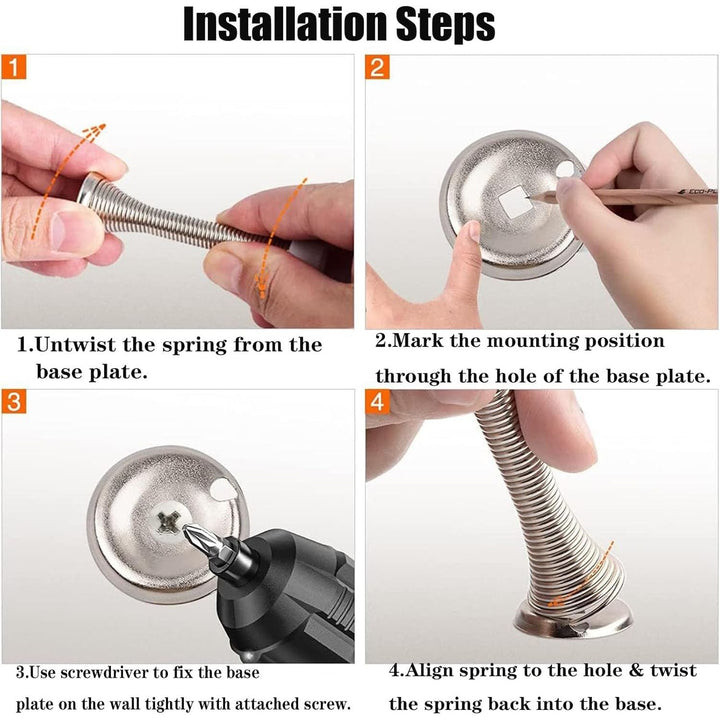 Installation Steps

1

1.Untwist the spring from the base plate.

2

ECO-PE

2.Mark the mounting position through the hole of the base plate.

3

3.Use screwdriver to fix the base plate on the wall tightly with attached screw.

4

4.Align spring to the hole & twist the spring back into the base.