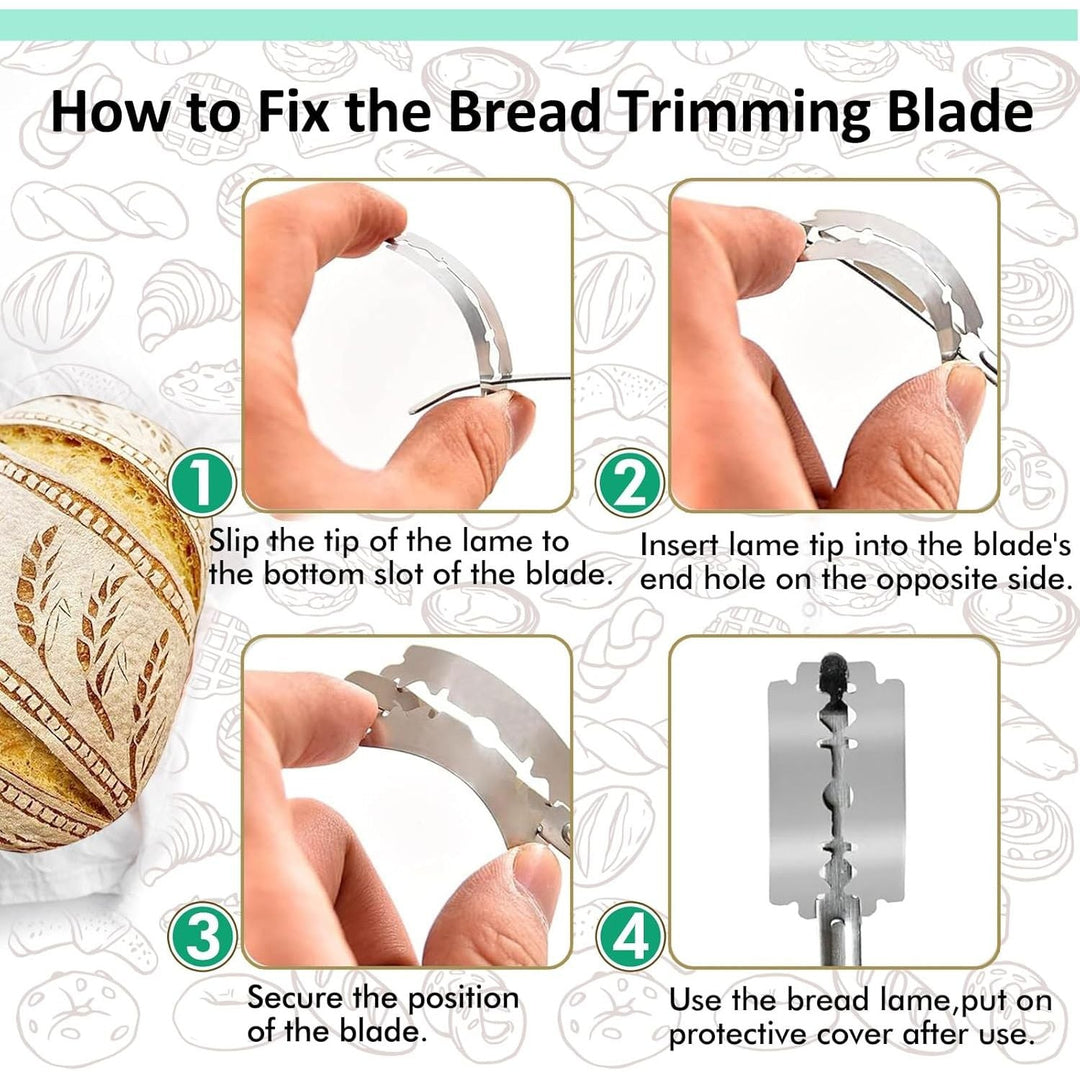 How to Fix the Bread Trimming Blade

1

Slip the tip of the lame to the bottom slot of the blade.

2

Insert lame tip into the blade's end hole on the opposite side.

3

Secure the position of the blade.

4

Use the bread lame,put on protective cover after use.