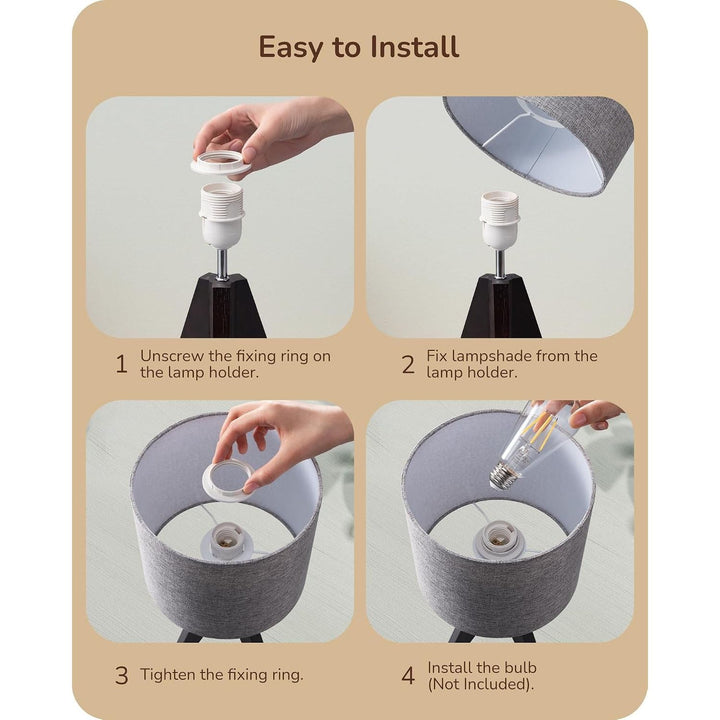 Easy to Install

1 Unscrew the fixing ring on the lamp holder.

2 Fix lampshade from the lamp holder.

3 Tighten the fixing ring.

4 Install the bulb (Not Included).