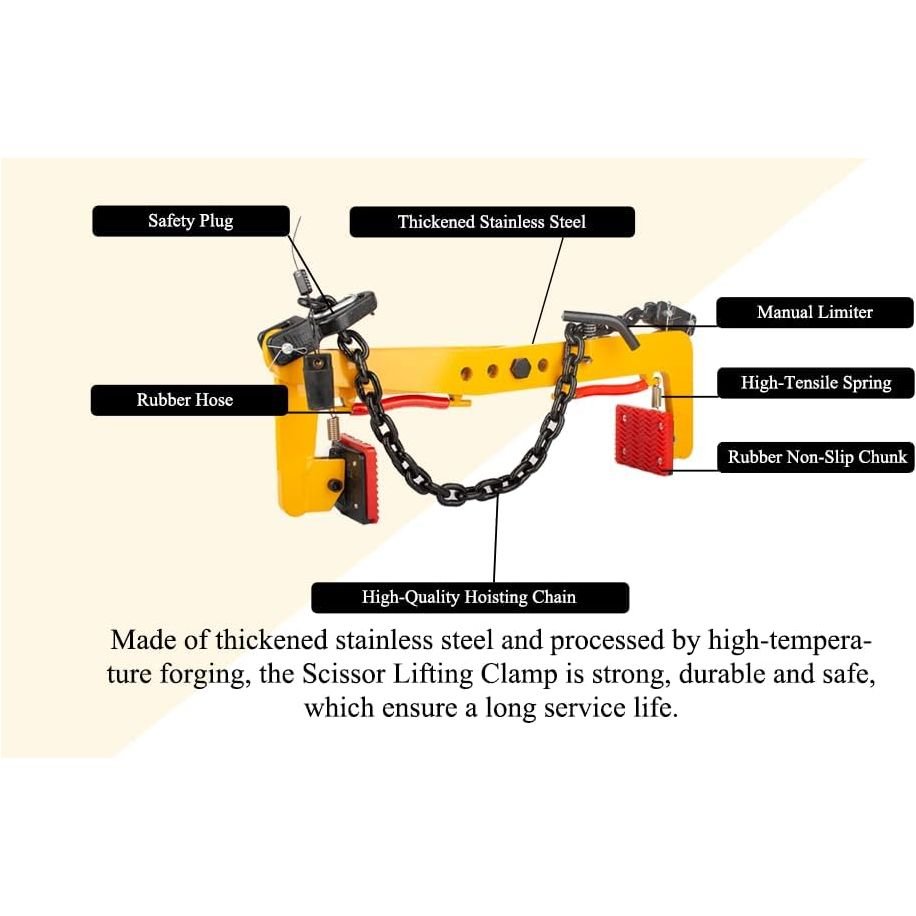 Safety Plug
Thickened Stainless Steel
Manual Limiter
Rubber Hose
High-Tensile Spring
Rubber Non-Slip Chunk
High-Quality Hoisting Chain

Made of thickened stainless steel and processed by high-temperature forging, the Scissor Lifting Clamp is strong, durable and safe, which ensure a long service life.