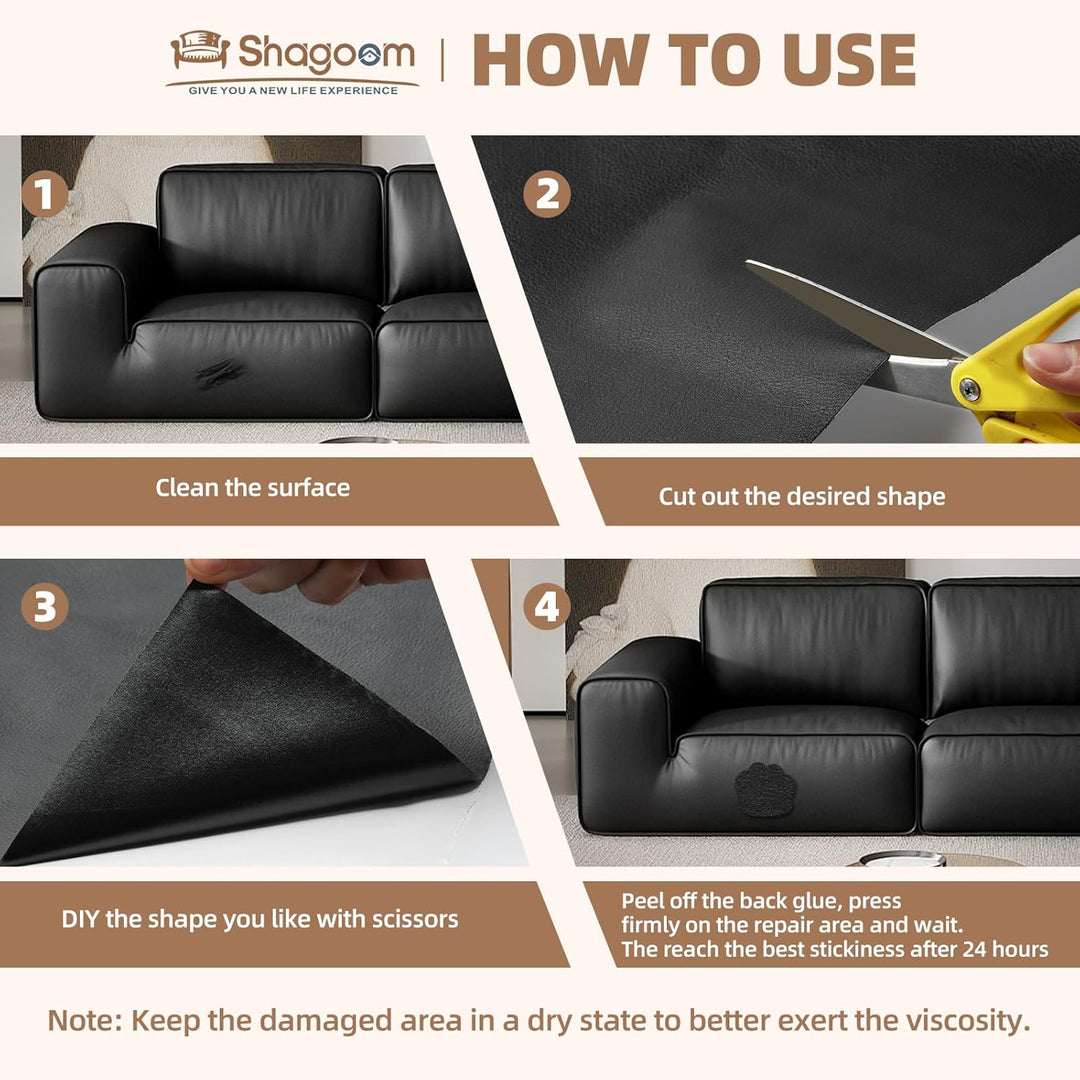 Shagoom
GIVE YOU A NEW LIFE EXPERIENCE

HOW TO USE

1

Clean the surface

2

Cut out the desired shape

3

DIY the shape you like with scissors

4

Peel off the back glue, press firmly on the repair area and wait. The reach the best stickiness after 24 hours

Note: Keep the damaged area in a dry state to better exert the viscosity.