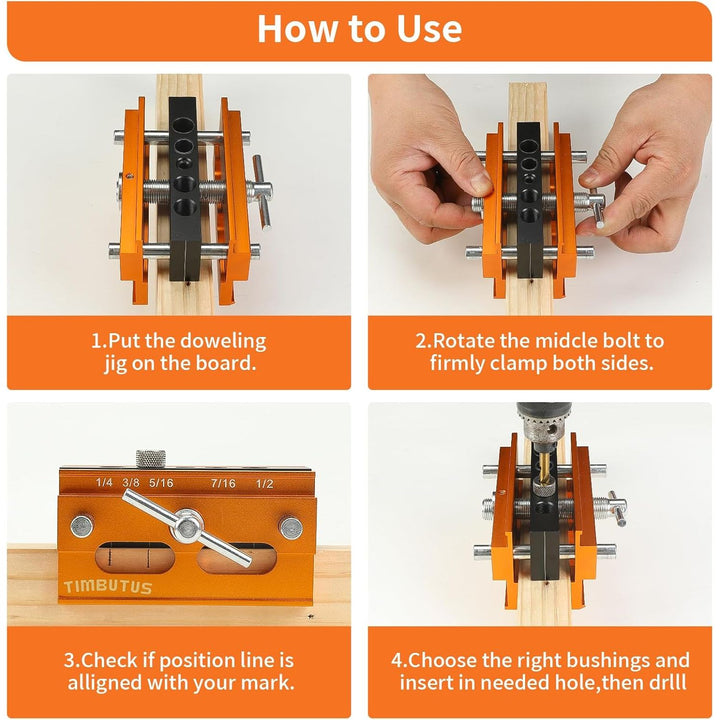 How to Use

1.Put the doweling jig on the board.

2.Rotate the midcle bolt to firmly clamp both sides.

1/4 3/8 5/16 7/16 1/2

TIMBUTUS

3.Check if position line is alligned with your mark.

4.Choose the right bushings and insert in needed hole,then drlll