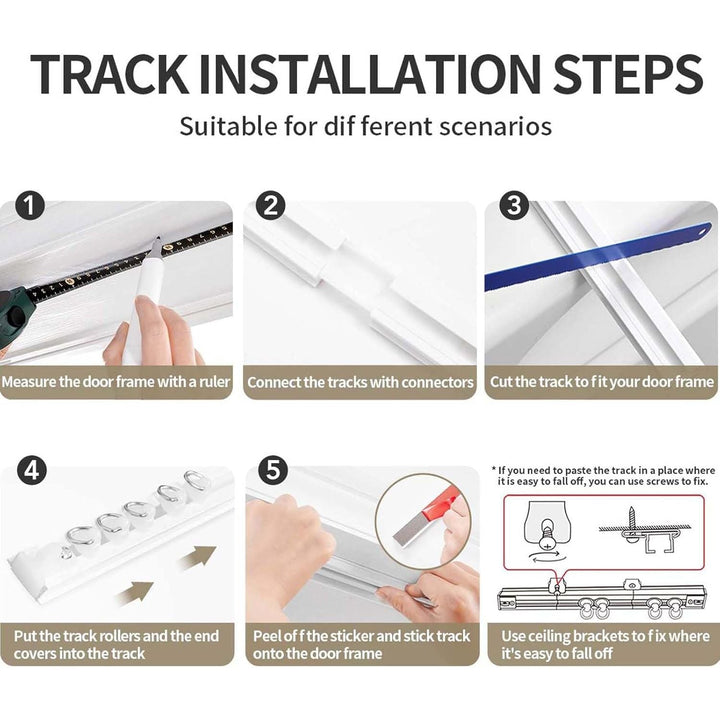 TRACK INSTALLATION STEPS

Suitable for dif ferent scenarios

1

Measure the door frame with a ruler

2

Connect the tracks with connectors

3

Cut the track to f it your door frame

4

Put the track rollers and the end covers into the track

5

Peel of f the sticker and stick track onto the door frame

* If you need to paste the track in a place where it is easy to fall off, you can use screws to fix.

Use ceiling brackets to f ix where it's easy to fall off