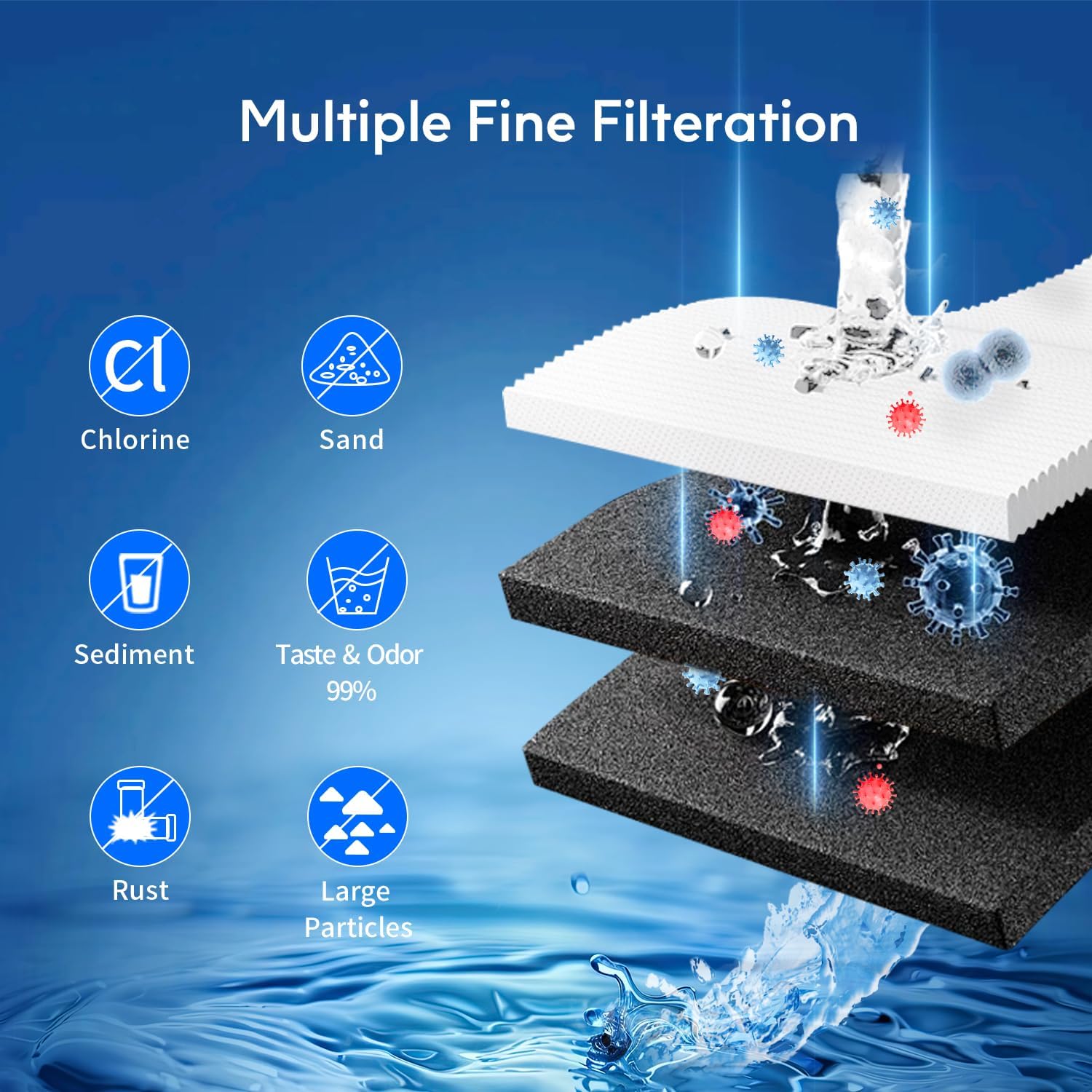 Multiple Fine Filteration

Cl

Chlorine

Sand

Sediment

Taste & Odor 99%

Rust

Large Particles