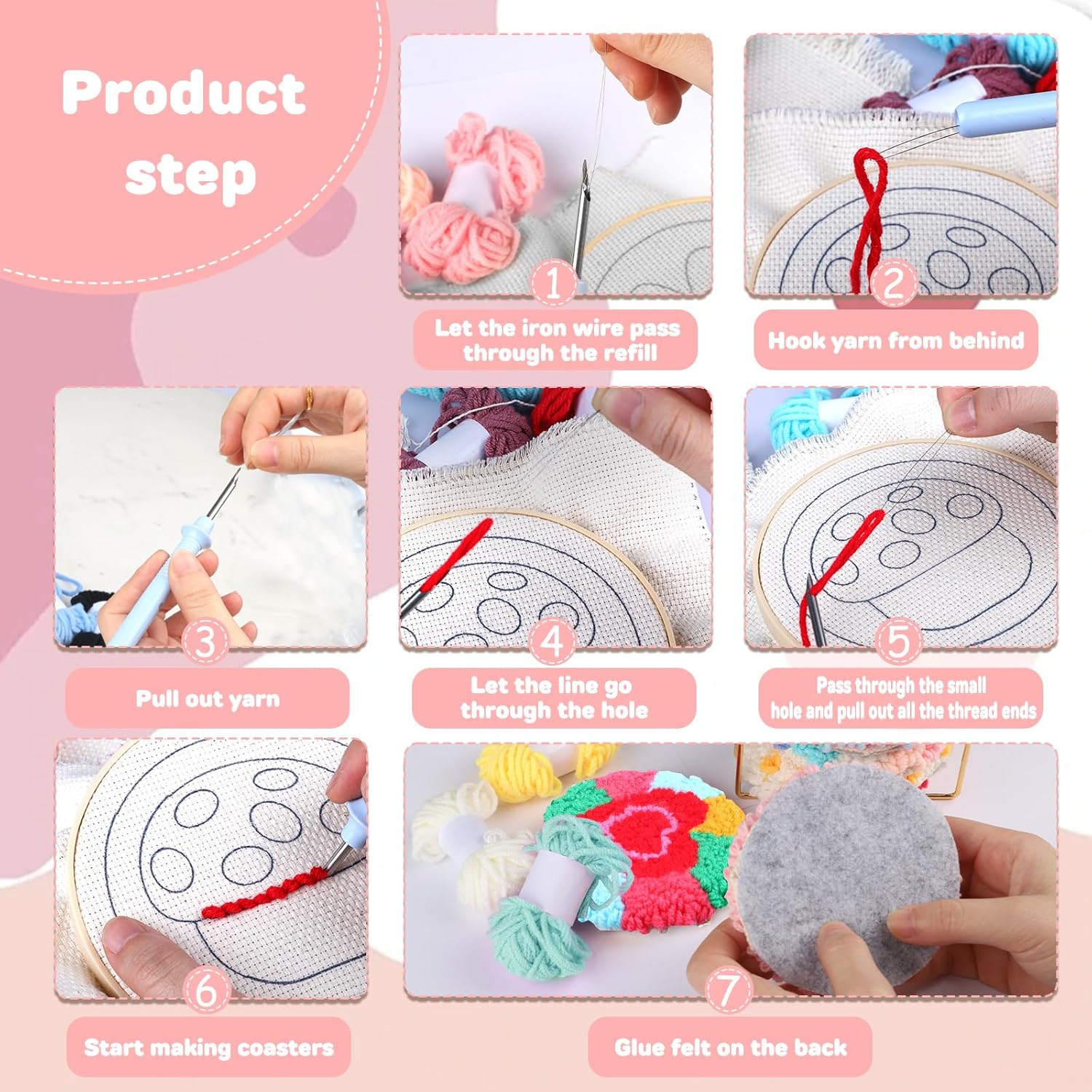 Product step

1

Let the iron wire pass through the refill

2

Hook yarn from behind

3

Pull out yarn

4

Let the line go through the hole

5

Pass through the small hole and pull out all the thread ends

6

Start making coasters

7

Glue felt on the back