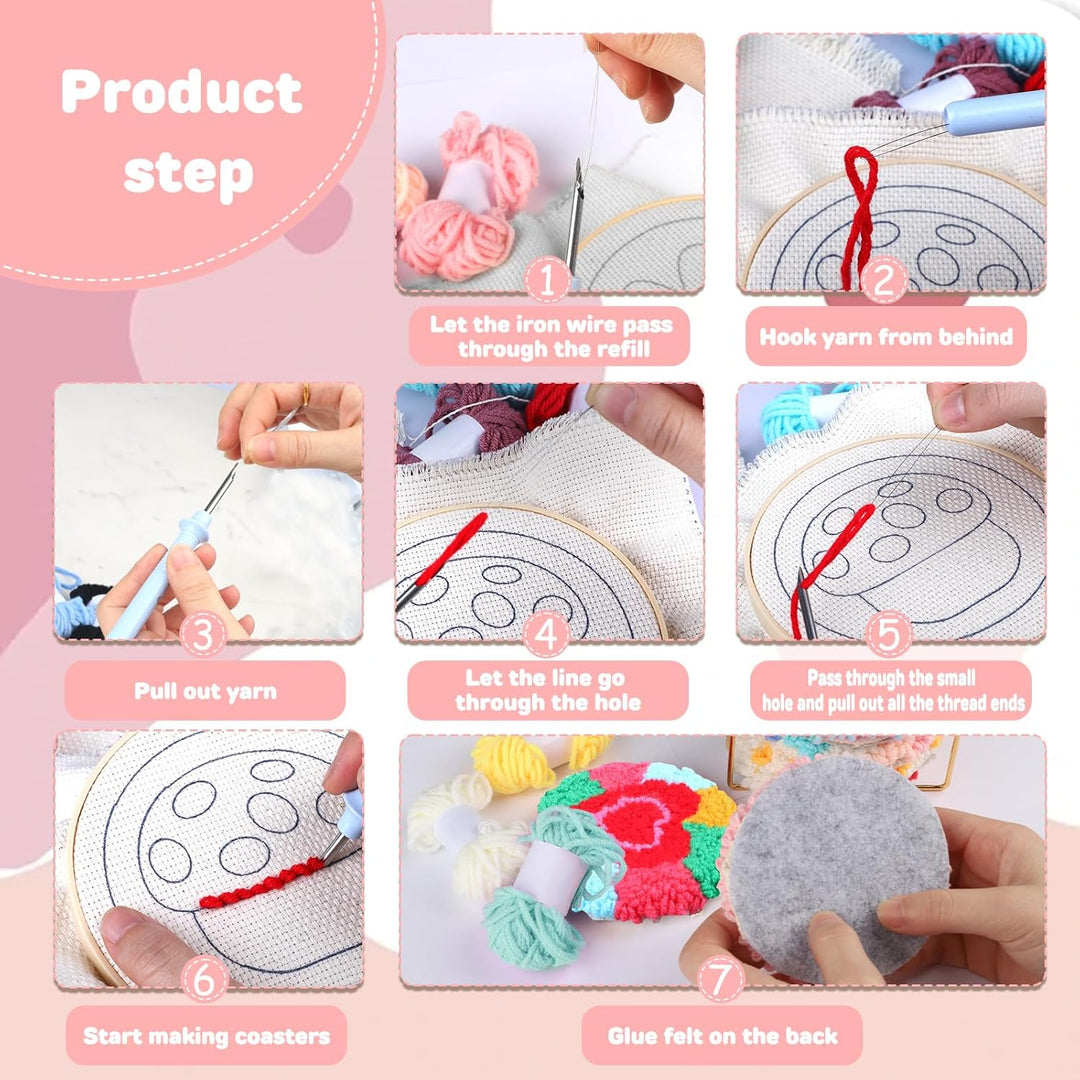 Product step

1
Let the iron wire pass through the refill

2
Hook yarn from behind

3
Pull out yarn

4
Let the line go through the hole

5
Pass through the small hole and pull out all the thread ends

6
Start making coasters

7
Glue felt on the back