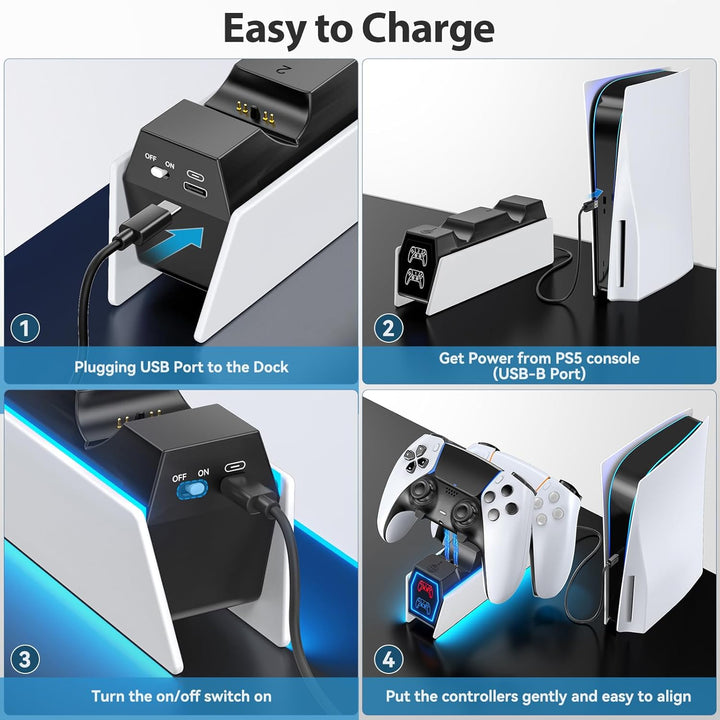 Easy to Charge

2

OFF ON

1

Plugging USB Port to the Dock

2

Get Power from PS5 console (USB-B Port)

OFF ON

3

Turn the on/off switch on

4

Put the controllers gently and easy to align