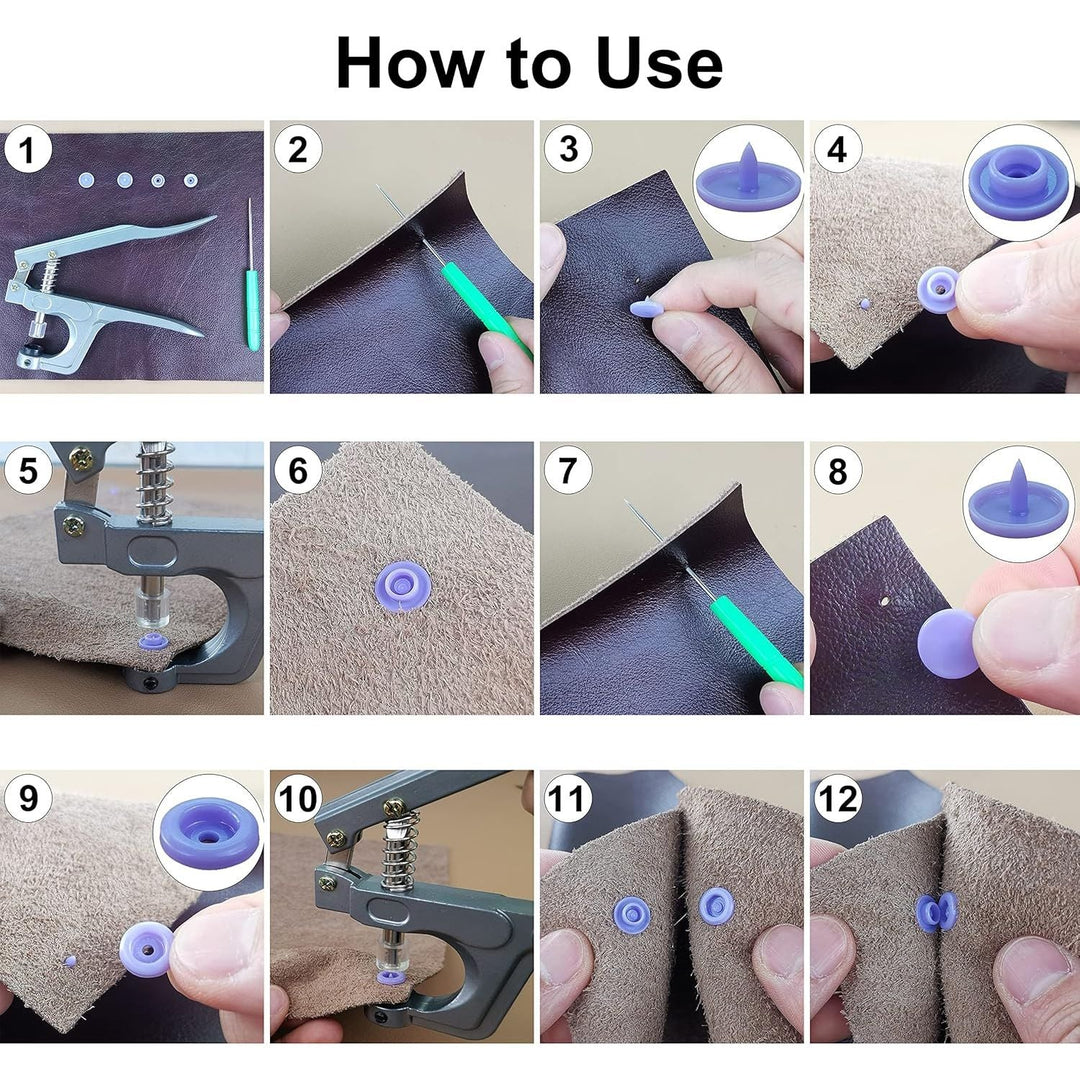 How to Use

1

2

3

4

5

6

7

8

9

10

11

12