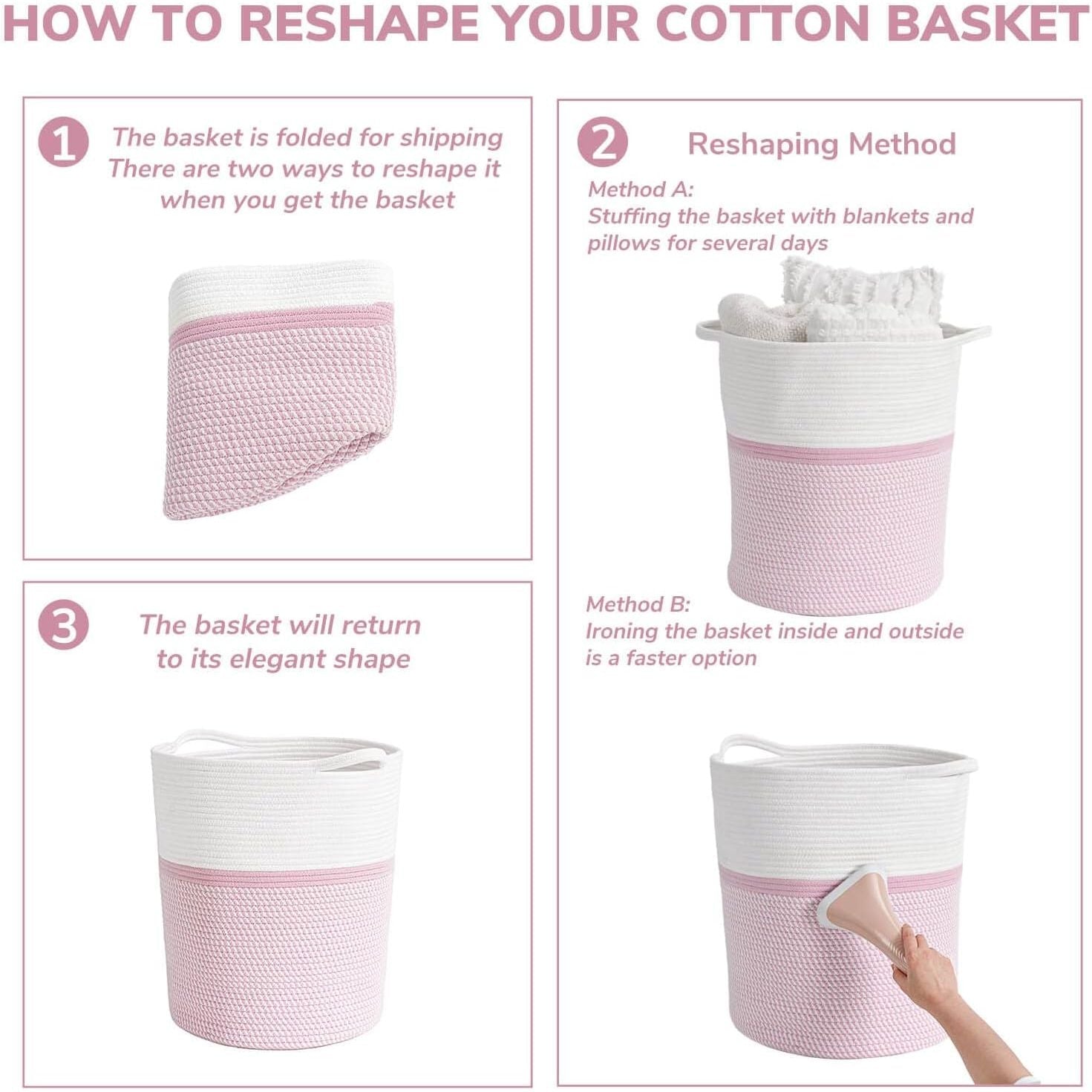 HOW TO RESHAPE YOUR COTTON BASKET

1 The basket is folded for shipping There are two ways to reshape it when you get the basket

2 Reshaping Method

Method A:
Stuffing the basket with blankets and pillows for several days

Method B:
Ironing the basket inside and outside is a faster option

3 The basket will return to its elegant shape