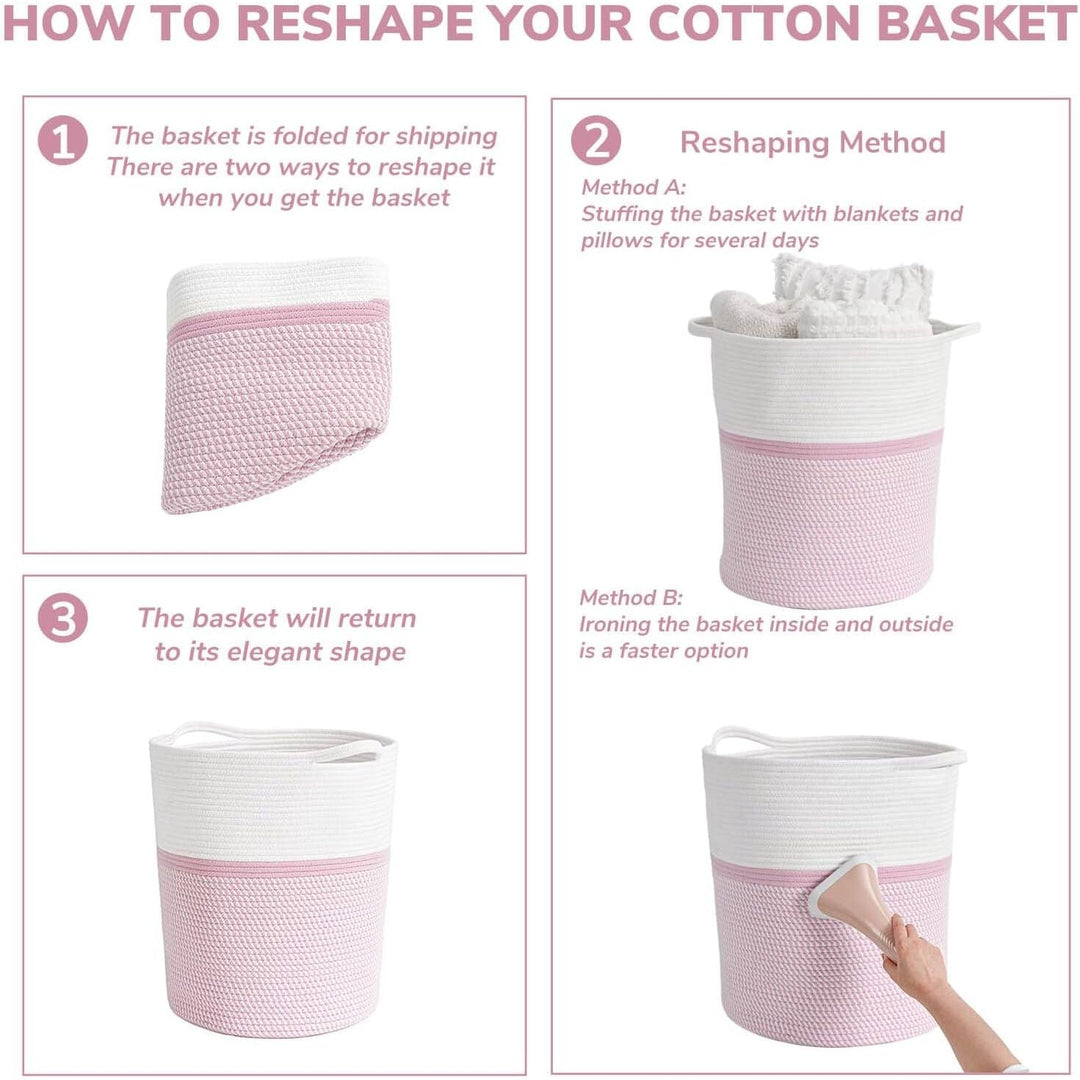 HOW TO RESHAPE YOUR COTTON BASKET

1 The basket is folded for shipping There are two ways to reshape it when you get the basket

2 Reshaping Method

Method A:
Stuffing the basket with blankets and pillows for several days

Method B:
Ironing the basket inside and outside is a faster option

3 The basket will return to its elegant shape