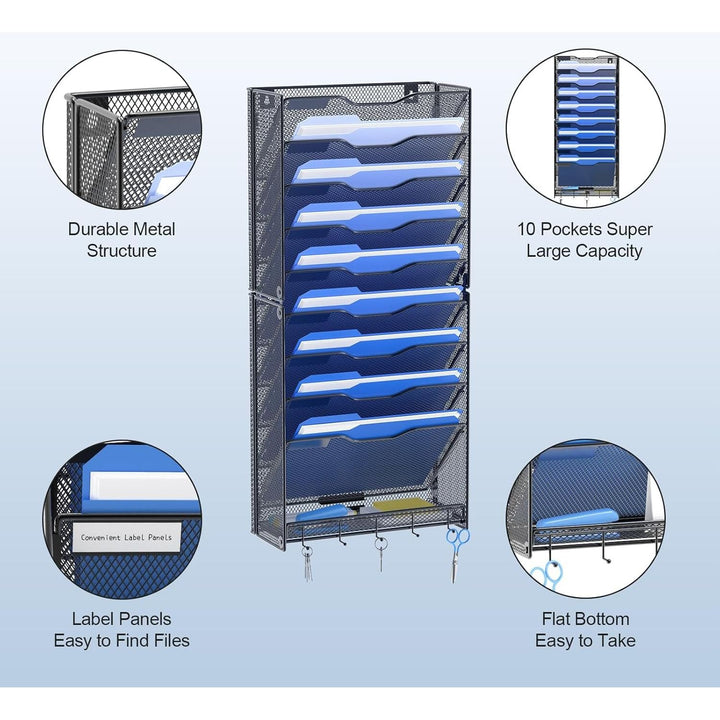 Durable Metal Structure

10 Pockets Super Large Capacity

Convenient Label Panels

Label Panels Easy to Find Files

Flat Bottom Easy to Take