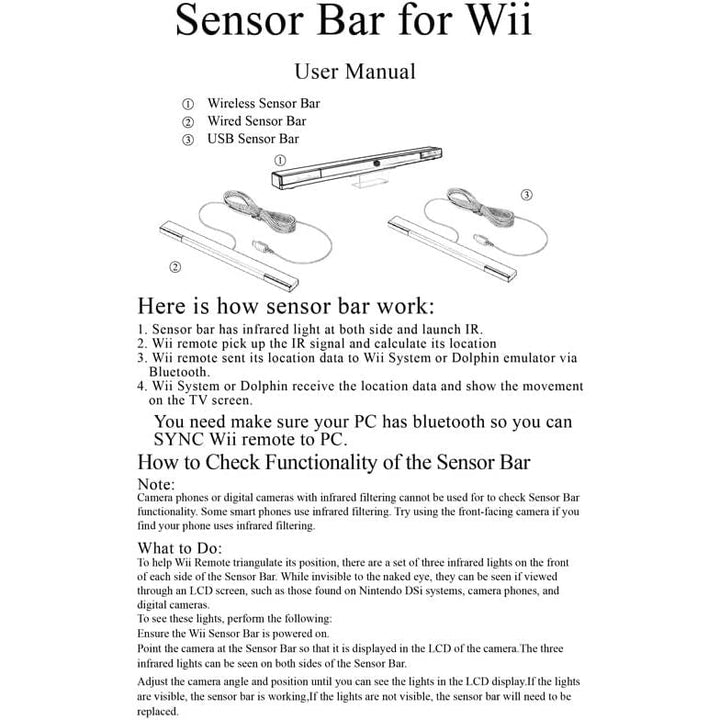 Sensor Bar for Wii

User Manual

① Wireless Sensor Bar
② Wired Sensor Bar
③ USB Sensor Bar

①

③

②

Here is how sensor bar work:

1. Sensor bar has infrared light at both side and launch IR.
2. Wii remote pick up the IR signal and calculate its location
3. Wii remote sent its location data to Wii System or Dolphin emulator via Bluetooth.
4. Wii System or Dolphin receive the location data and show the movement on the TV screen.

You need make sure your PC has bluetooth so you can SYNC Wii remote to PC.

How to Check Functionality of the Sensor Bar

Note:
Camera phones or digital cameras with infrared filtering cannot be used for to check Sensor Bar functionality. Some smart phones use infrared filtering. Try using the front-facing camera if you find your phone uses infrared filtering.

What to Do:
To help Wii Remote triangulate its position, there are a set of three infrared lights on the front of each side of the Sensor Bar. While invisible to the naked eye, they can be seen if viewed through an LCD screen, such as those found on Nintendo DSi systems, camera phones, and digital cameras.
To see these lights, perform the following:
Ensure the Wii Sensor Bar is powered on.
Point the camera at the Sensor Bar so that it is displayed in the LCD of the camera.The three infrared lights can be seen on both sides of the Sensor Bar.

Adjust the camera angle and position until you can see the lights in the LCD display.If the lights are visible, the sensor bar is working,If the lights are not visible, the sensor bar will need to be replaced.