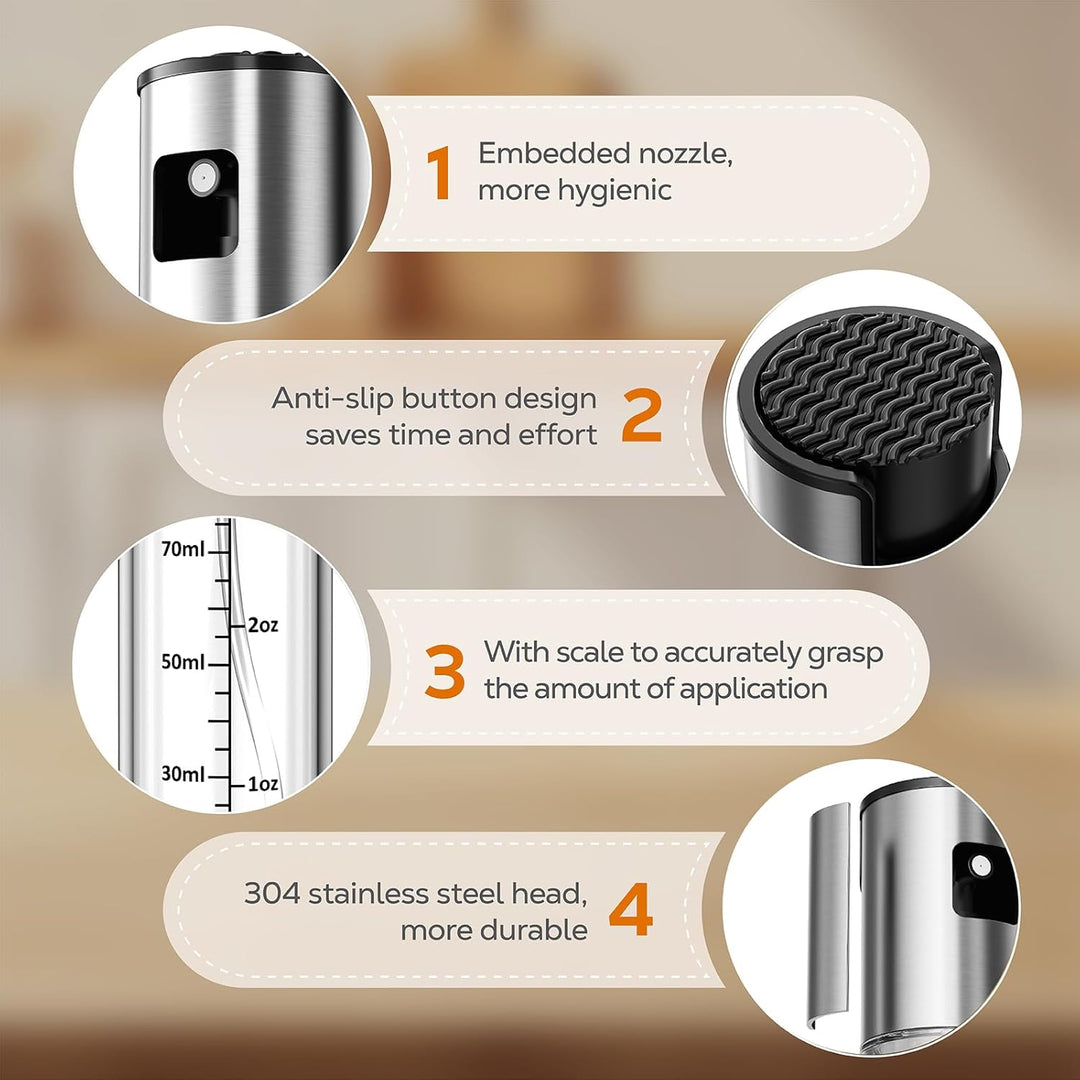 1 Embedded nozzle, more hygienic

Anti-slip button design saves time and effort 2

70ml
2oz
50ml
30ml
1oz

3 With scale to accurately grasp the amount of application

304 stainless steel head, more durable 4