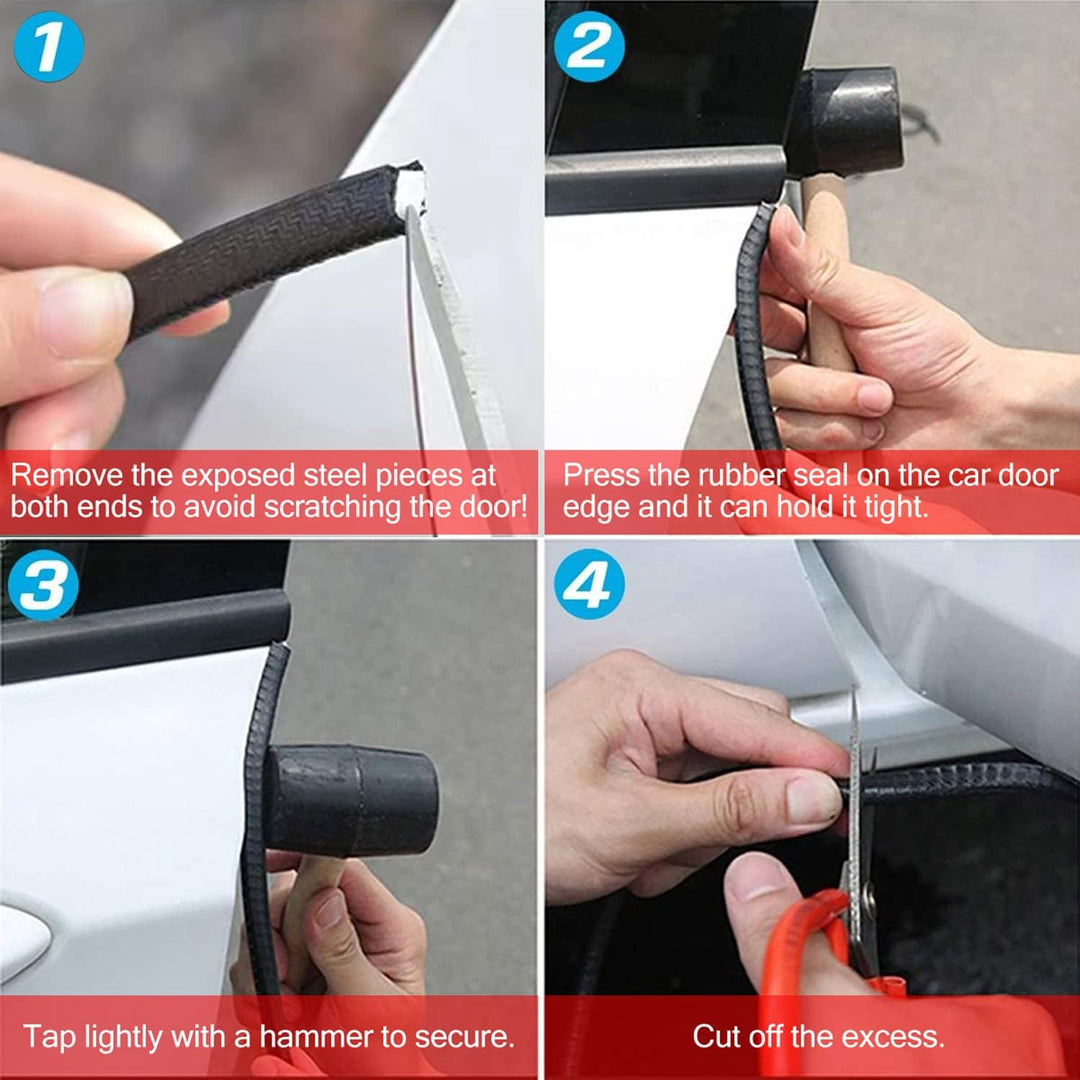 1

Remove the exposed steel pieces at both ends to avoid scratching the door!

2

Press the rubber seal on the car door edge and it can hold it tight.

3

Tap lightly with a hammer to secure.

4

Cut off the excess.