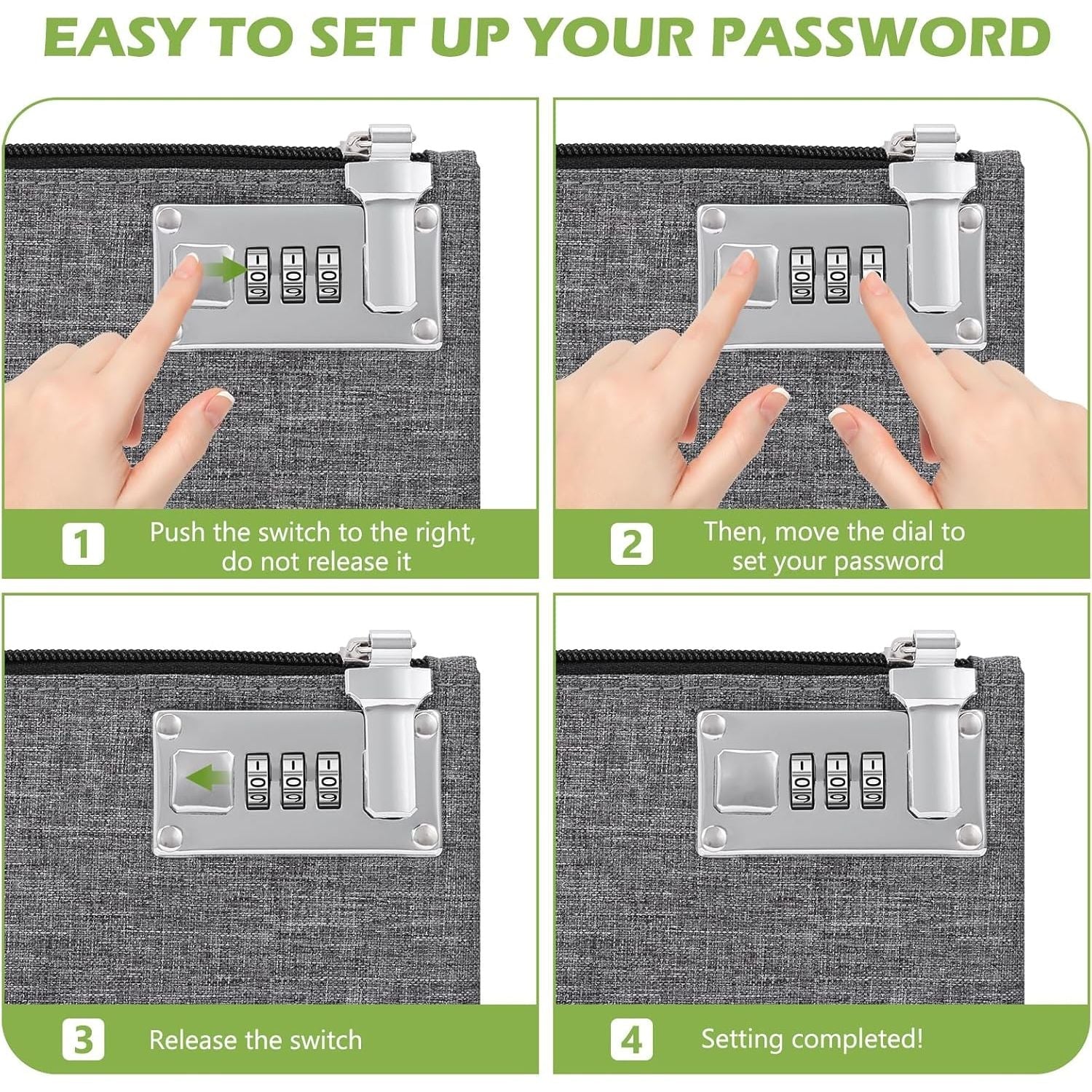 EASY TO SET UP YOUR PASSWORD

1 Push the switch to the right, do not release it

2 Then, move the dial to set your password

3 Release the switch

4 Setting completed!