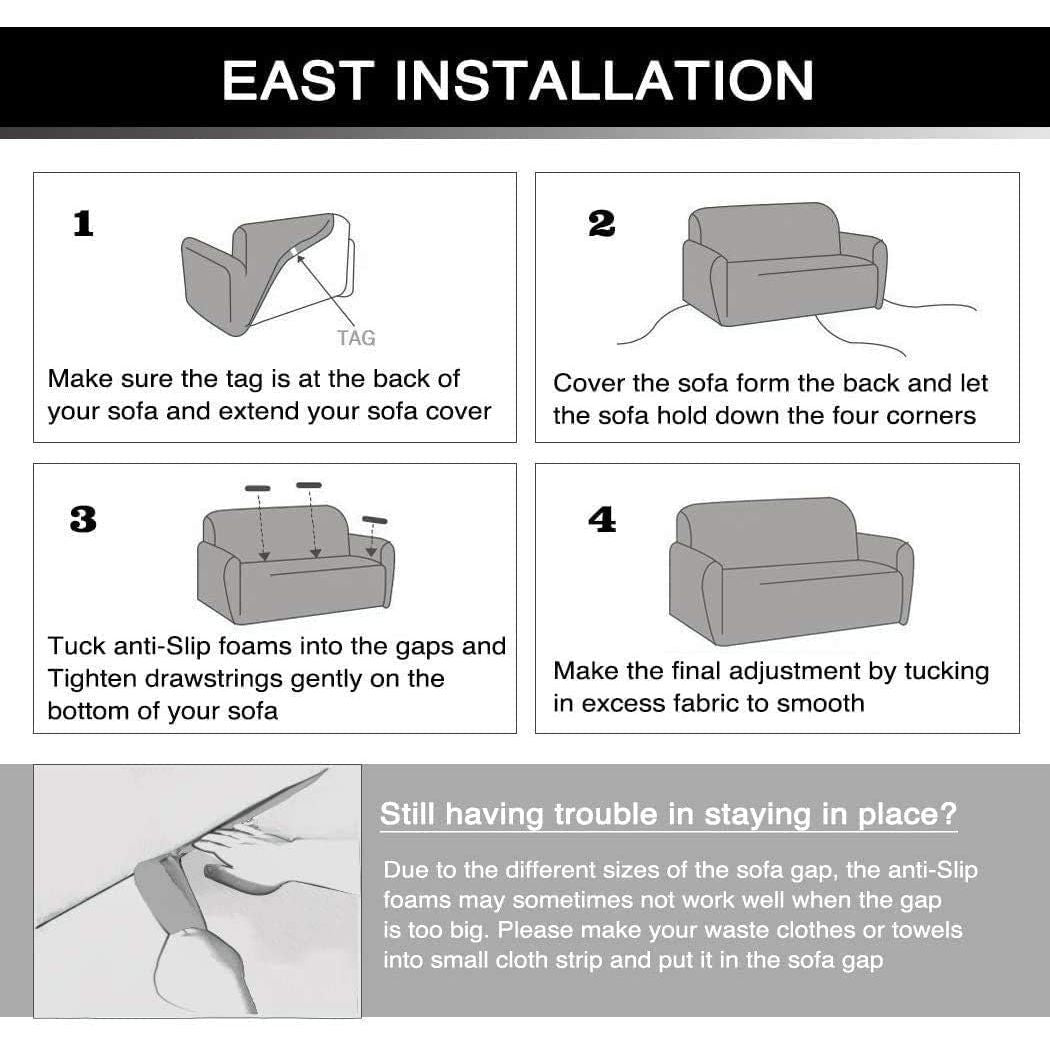 EAST INSTALLATION

1

TAG

Make sure the tag is at the back of your sofa and extend your sofa cover

2

Cover the sofa form the back and let the sofa hold down the four corners

3

Tuck anti-Slip foams into the gaps and Tighten drawstrings gently on the bottom of your sofa

4

Make the final adjustment by tucking in excess fabric to smooth

Still having trouble in staying in place?

Due to the different sizes of the sofa gap, the anti-Slip foams may sometimes not work well when the gap is too big. Please make your waste clothes or towels into small cloth strip and put it in the sofa gap