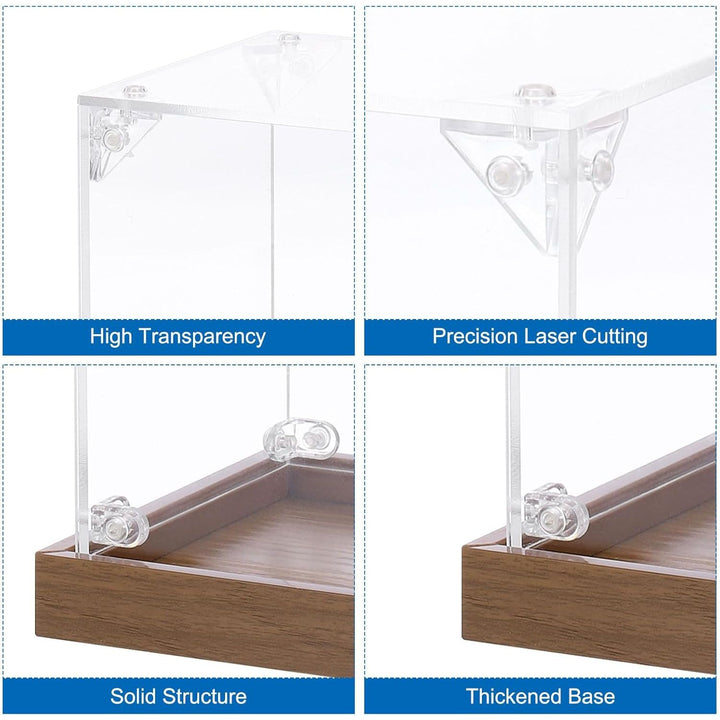 High Transparency

Precision Laser Cutting

Solid Structure

Thickened Base