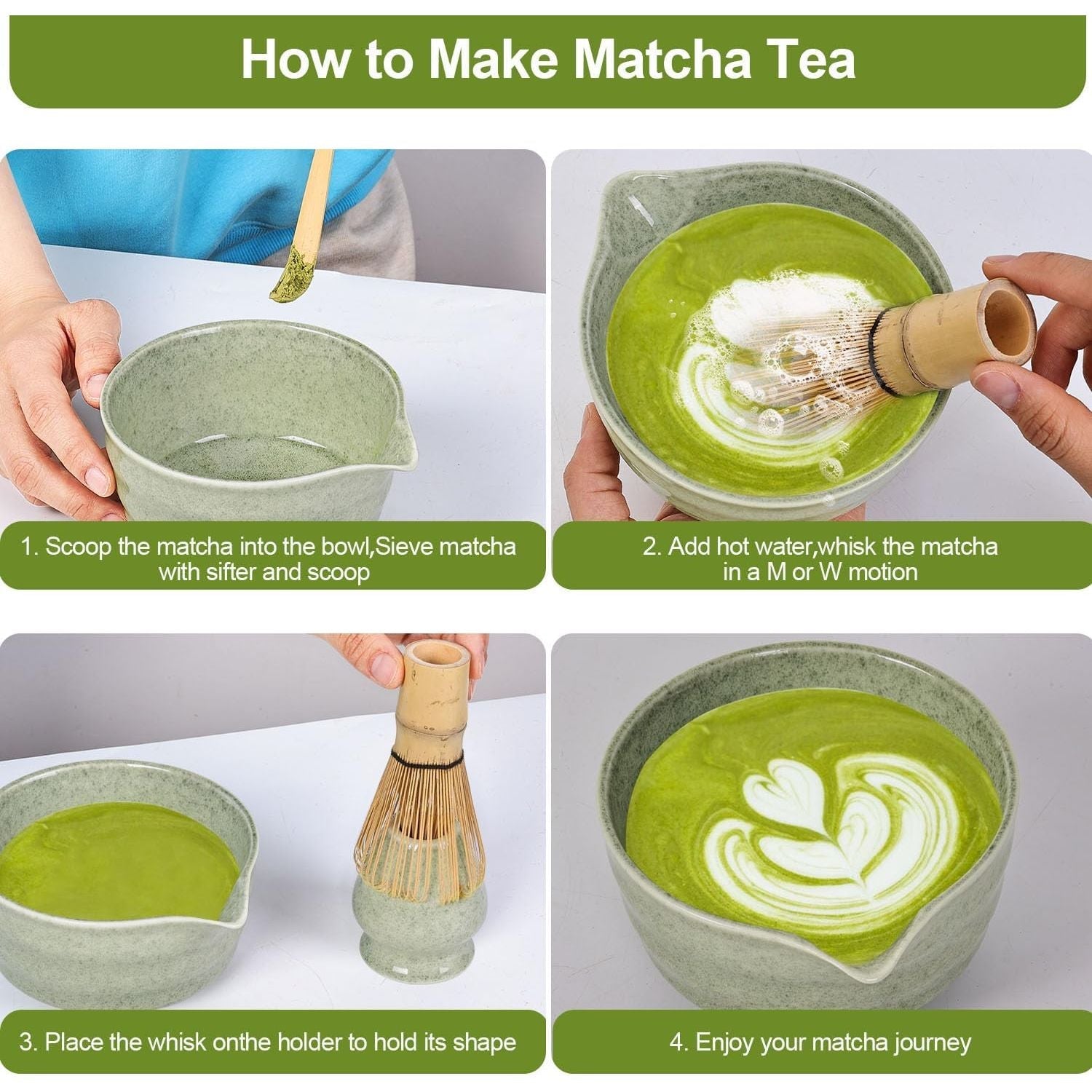 How to Make Matcha Tea

1. Scoop the matcha into the bowl,Sieve matcha with sifter and scoop

2. Add hot water,whisk the matcha in a M or W motion

3. Place the whisk onthe holder to hold its shape

4. Enjoy your matcha journey