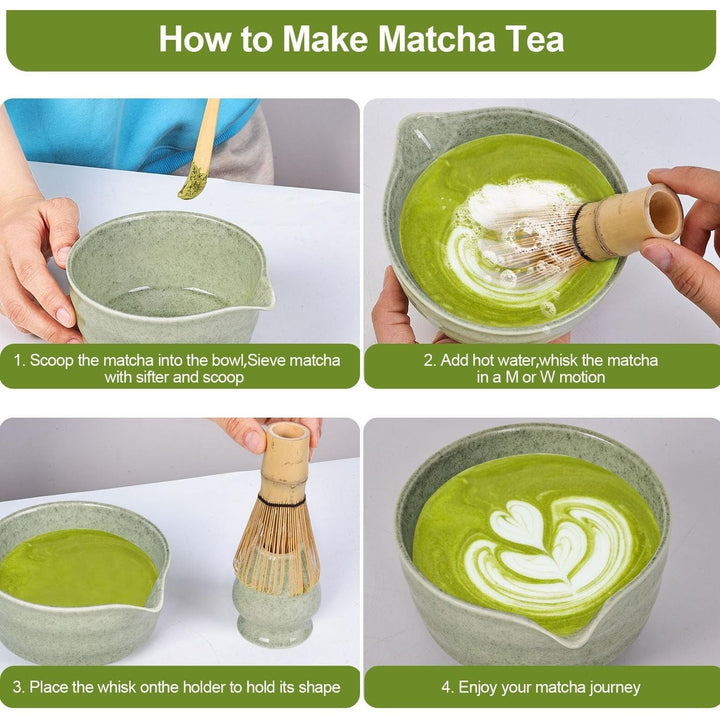 How to Make Matcha Tea

1. Scoop the matcha into the bowl,Sieve matcha with sifter and scoop

2. Add hot water,whisk the matcha in a M or W motion

3. Place the whisk onthe holder to hold its shape

4. Enjoy your matcha journey