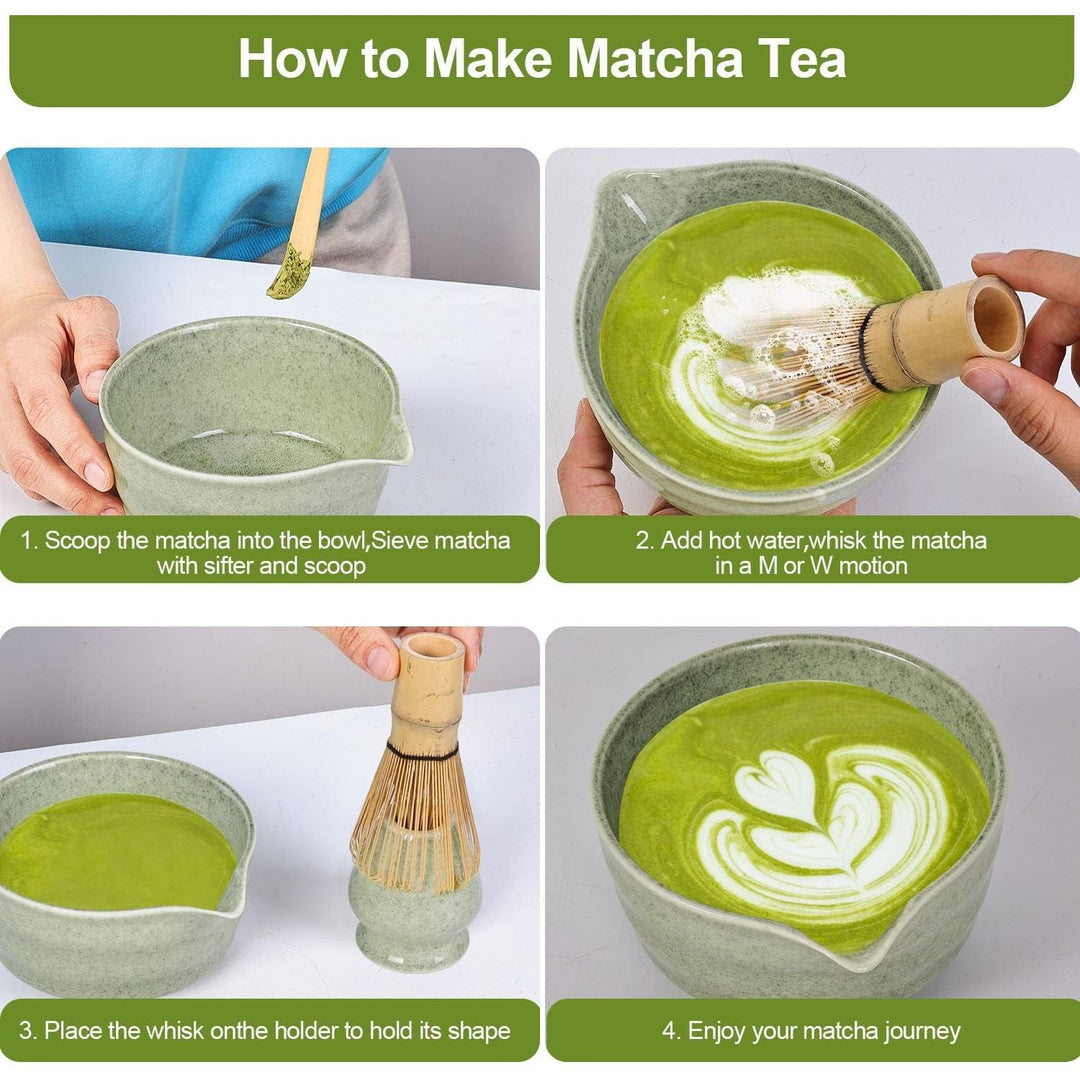 How to Make Matcha Tea

1. Scoop the matcha into the bowl,Sieve matcha with sifter and scoop

2. Add hot water,whisk the matcha in a M or W motion

3. Place the whisk onthe holder to hold its shape

4. Enjoy your matcha journey