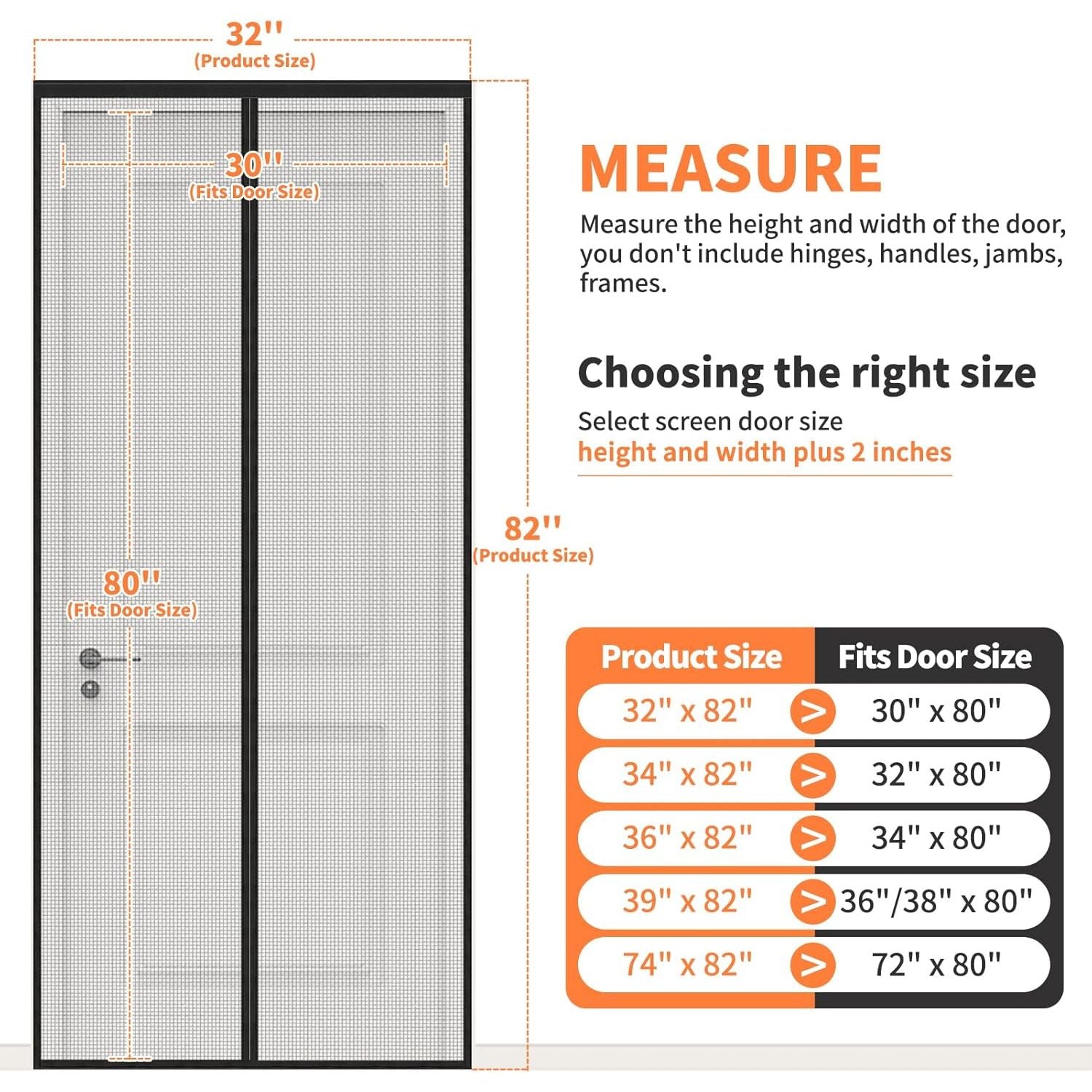 32''
(Product Size)

30''
(Fits Door Size)

80''
(Fits Door Size)

82''
(Product Size)

MEASURE

Measure the height and width of the door, you don't include hinges, handles, jambs, frames.

Choosing the right size

Select screen door size
height and width plus 2 inches

| Product Size | | Fits Door Size |
|---|---|---|
| 32" x 82" | > | 30" x 80" |
| 34" x 82" | > | 32" x 80" |
| 36" x 82" | > | 34" x 80" |
| 39" x 82" | > | 36"/38" x 80" |
| 74" x 82" | > | 72" x 80" |