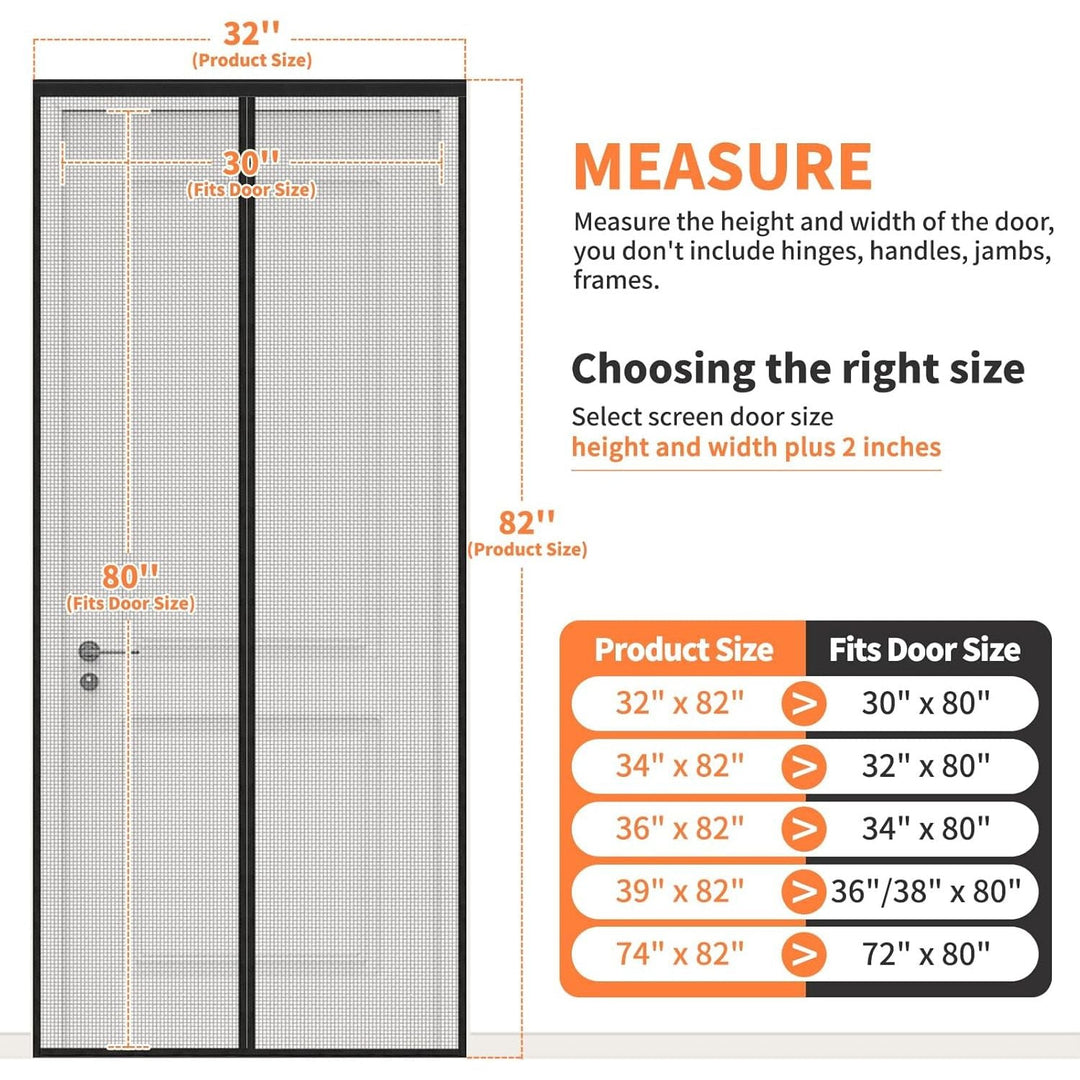 32''
(Product Size)

30''
(Fits Door Size)

80''
(Fits Door Size)

82''
(Product Size)

MEASURE

Measure the height and width of the door, you don't include hinges, handles, jambs, frames.

Choosing the right size

Select screen door size
height and width plus 2 inches

| Product Size | | Fits Door Size |
|---|---|---|
| 32" x 82" | > | 30" x 80" |
| 34" x 82" | > | 32" x 80" |
| 36" x 82" | > | 34" x 80" |
| 39" x 82" | > | 36"/38" x 80" |
| 74" x 82" | > | 72" x 80" |