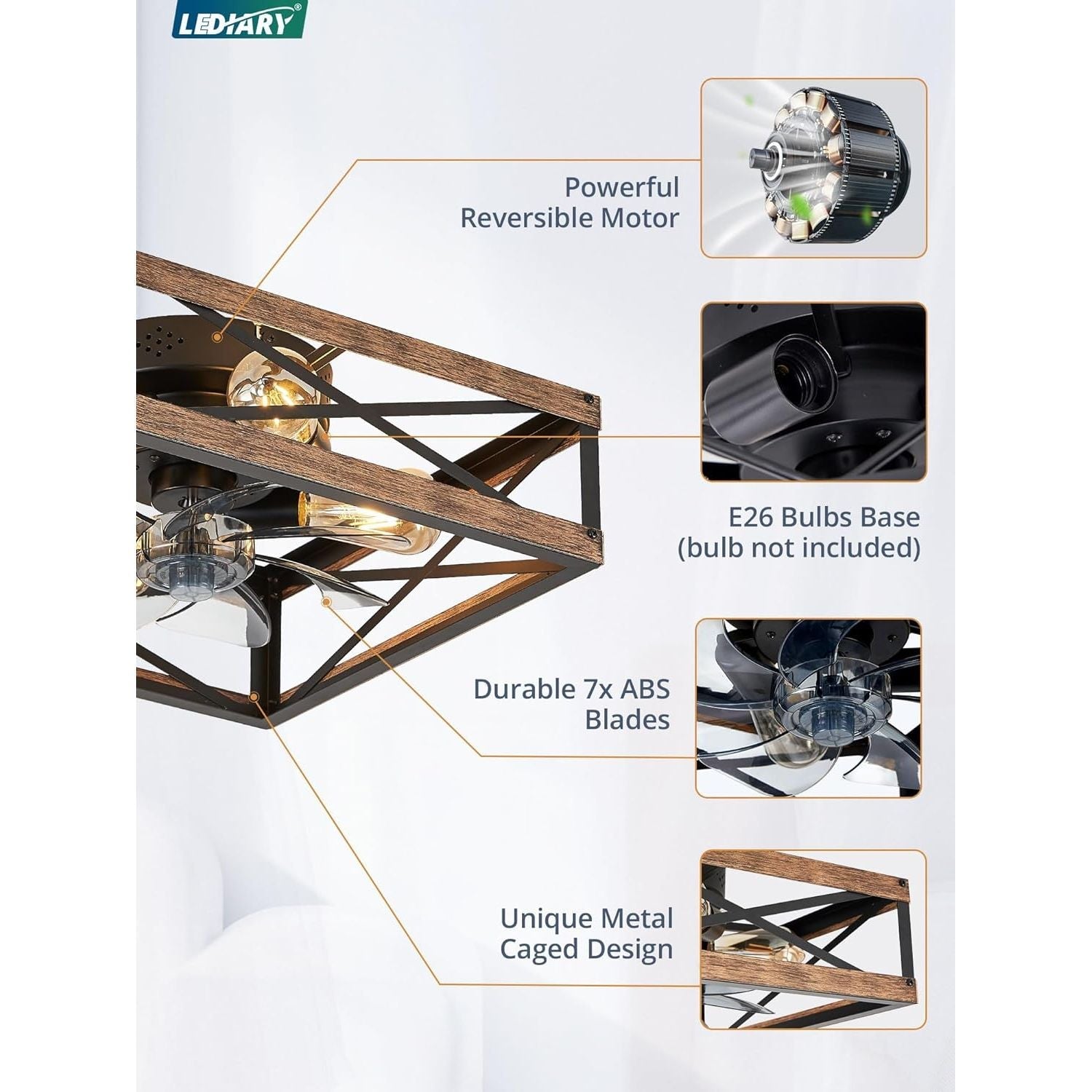 LEDIARY®

Powerful
Reversible Motor

E26 Bulbs Base
(bulb not included)

Durable 7x ABS
Blades

Unique Metal
Caged Design