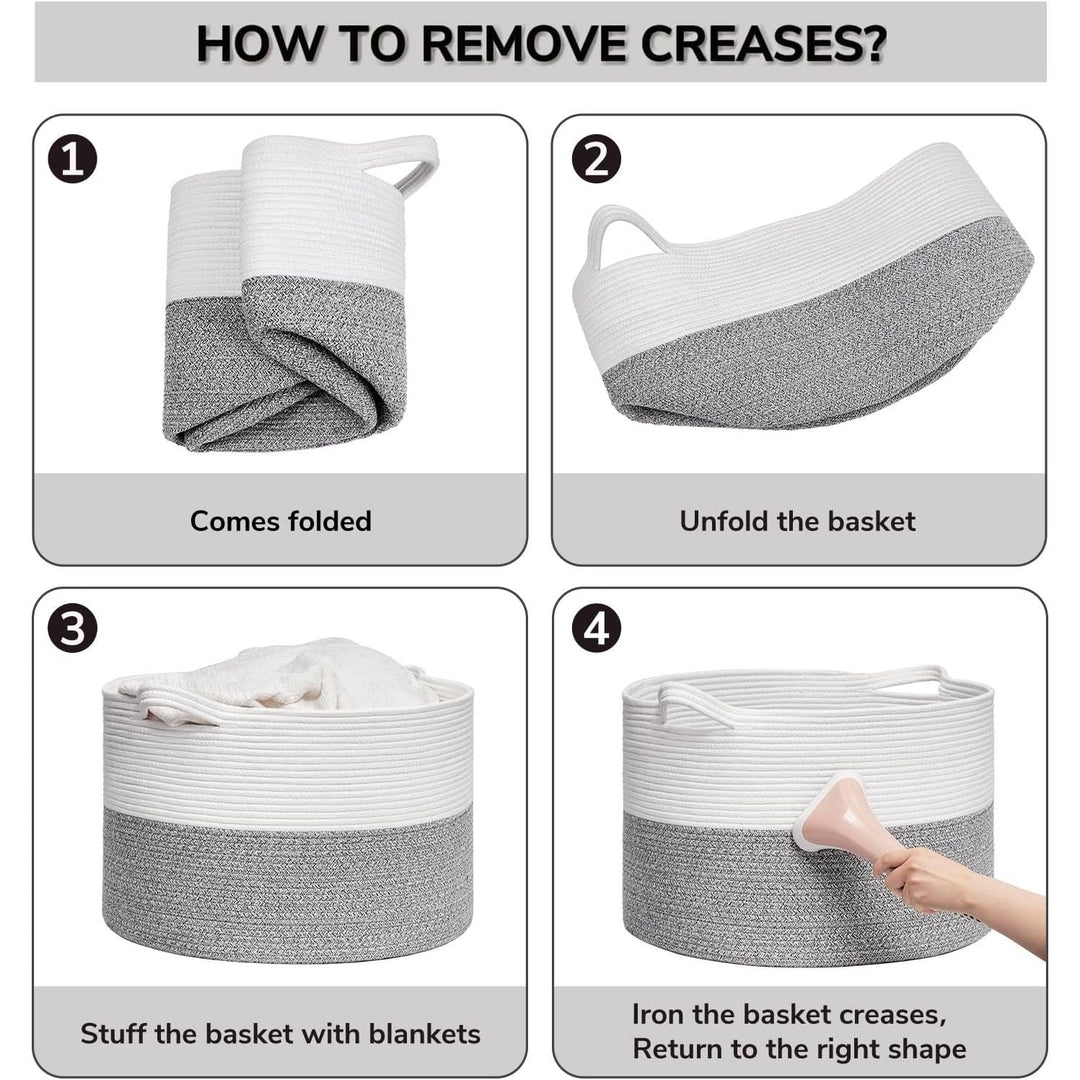 HOW TO REMOVE CREASES?

1

Comes folded

2

Unfold the basket

3

Stuff the basket with blankets

4

Iron the basket creases, Return to the right shape