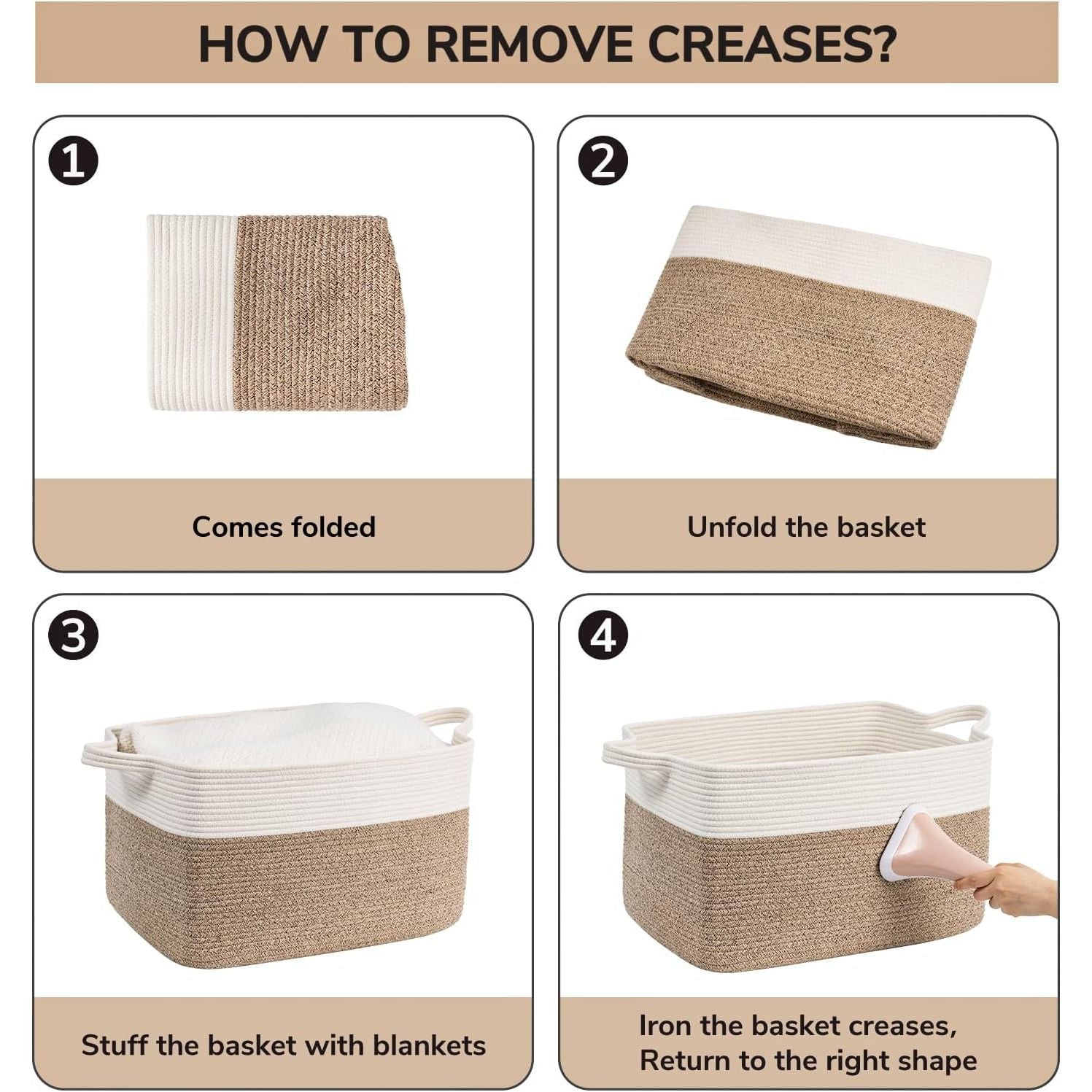 HOW TO REMOVE CREASES?

1

Comes folded

2

Unfold the basket

3

Stuff the basket with blankets

4

Iron the basket creases, Return to the right shape