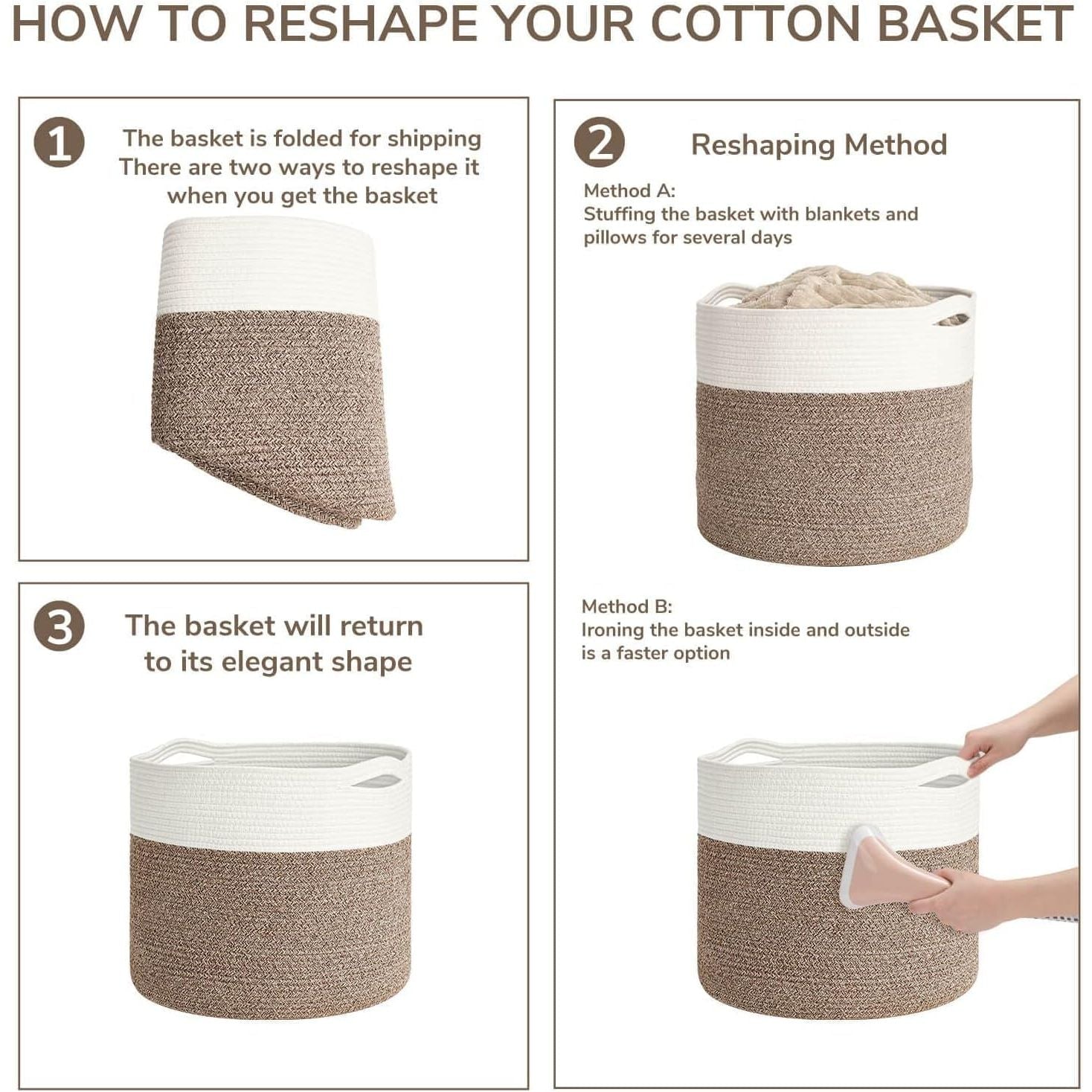 HOW TO RESHAPE YOUR COTTON BASKET

1

The basket is folded for shipping
There are two ways to reshape it
when you get the basket

2

Reshaping Method

Method A:
Stuffing the basket with blankets and pillows for several days

Method B:
Ironing the basket inside and outside is a faster option

3

The basket will return to its elegant shape