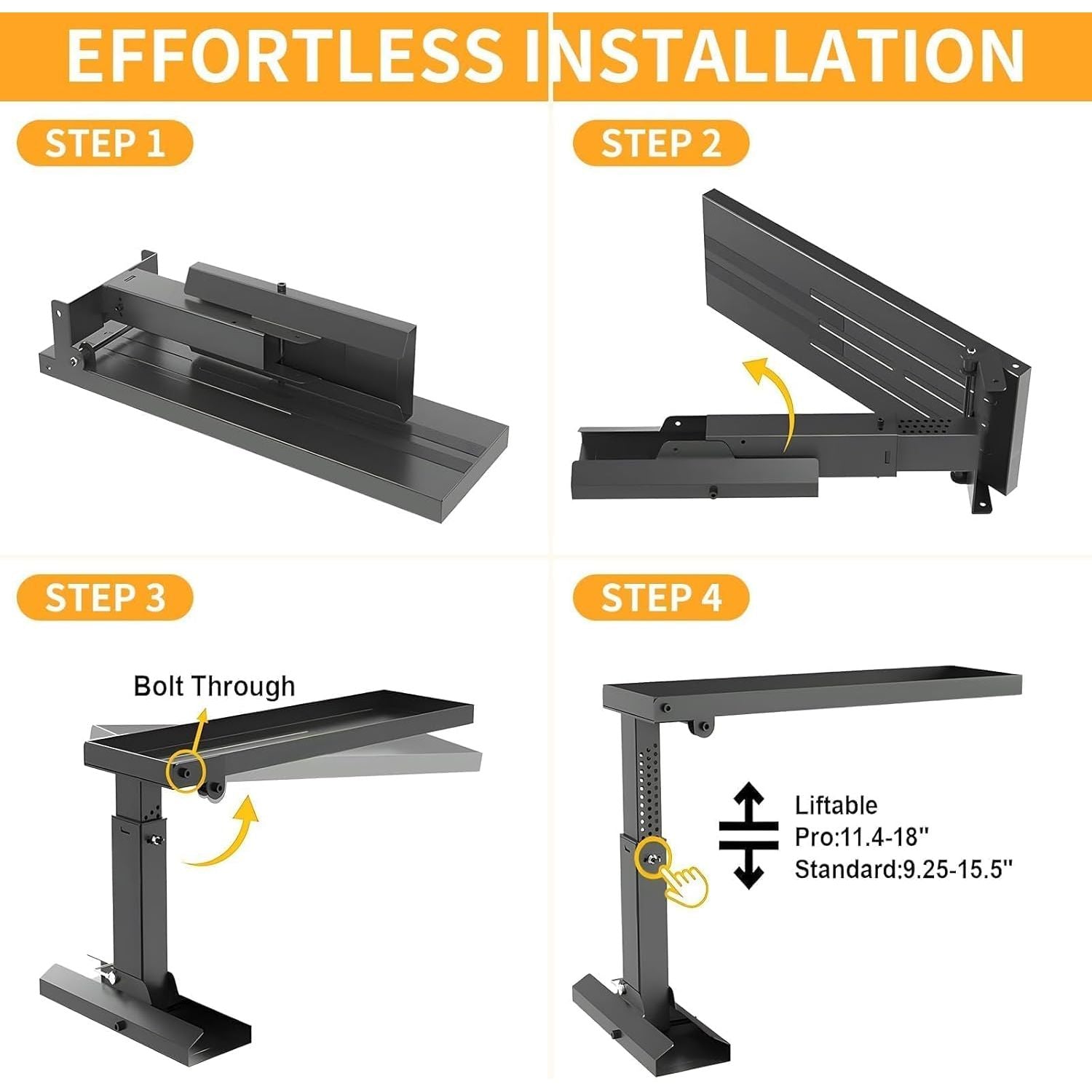 EFFORTLESS INSTALLATION

STEP 1

STEP 2

STEP 3

Bolt Through

STEP 4

Liftable
Pro:11.4-18''
Standard:9.25-15.5''