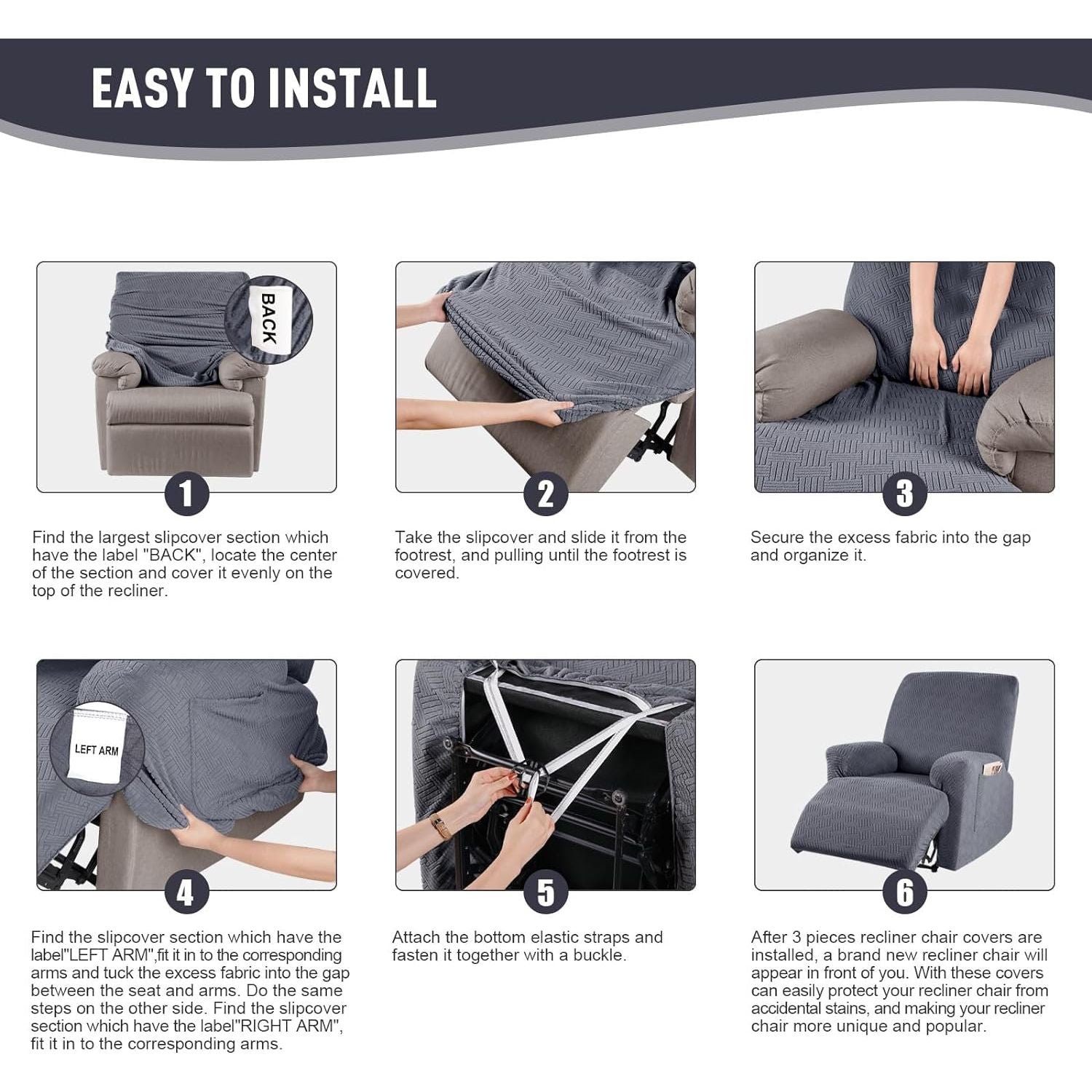 EASY TO INSTALL

BACK

1

Find the largest slipcover section which have the label "BACK", locate the center of the section and cover it evenly on the top of the recliner.

2

Take the slipcover and slide it from the footrest, and pulling until the footrest is covered.

3

Secure the excess fabric into the gap and organize it.

LEFT ARM

4

Find the slipcover section which have the label"LEFT ARM",fit it in to the corresponding arms and tuck the excess fabric into the gap between the seat and arms. Do the same steps on the other side. Find the slipcover section which have the label"RIGHT ARM", fit it in to the corresponding arms.

5

Attach the bottom elastic straps and fasten it together with a buckle.

6

After 3 pieces recliner chair covers are installed, a brand new recliner chair will appear in front of you. With these covers can easily protect your recliner chair from accidental stains, and making your recliner chair more unique and popular.