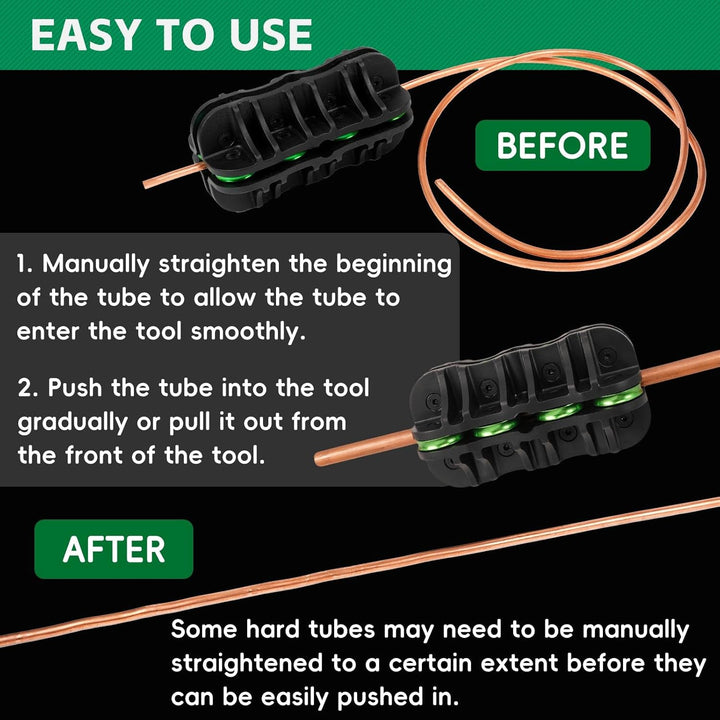 EASY TO USE

BEFORE

1. Manually straighten the beginning of the tube to allow the tube to enter the tool smoothly.

2. Push the tube into the tool gradually or pull it out from the front of the tool.

AFTER

Some hard tubes may need to be manually straightened to a certain extent before they can be easily pushed in.