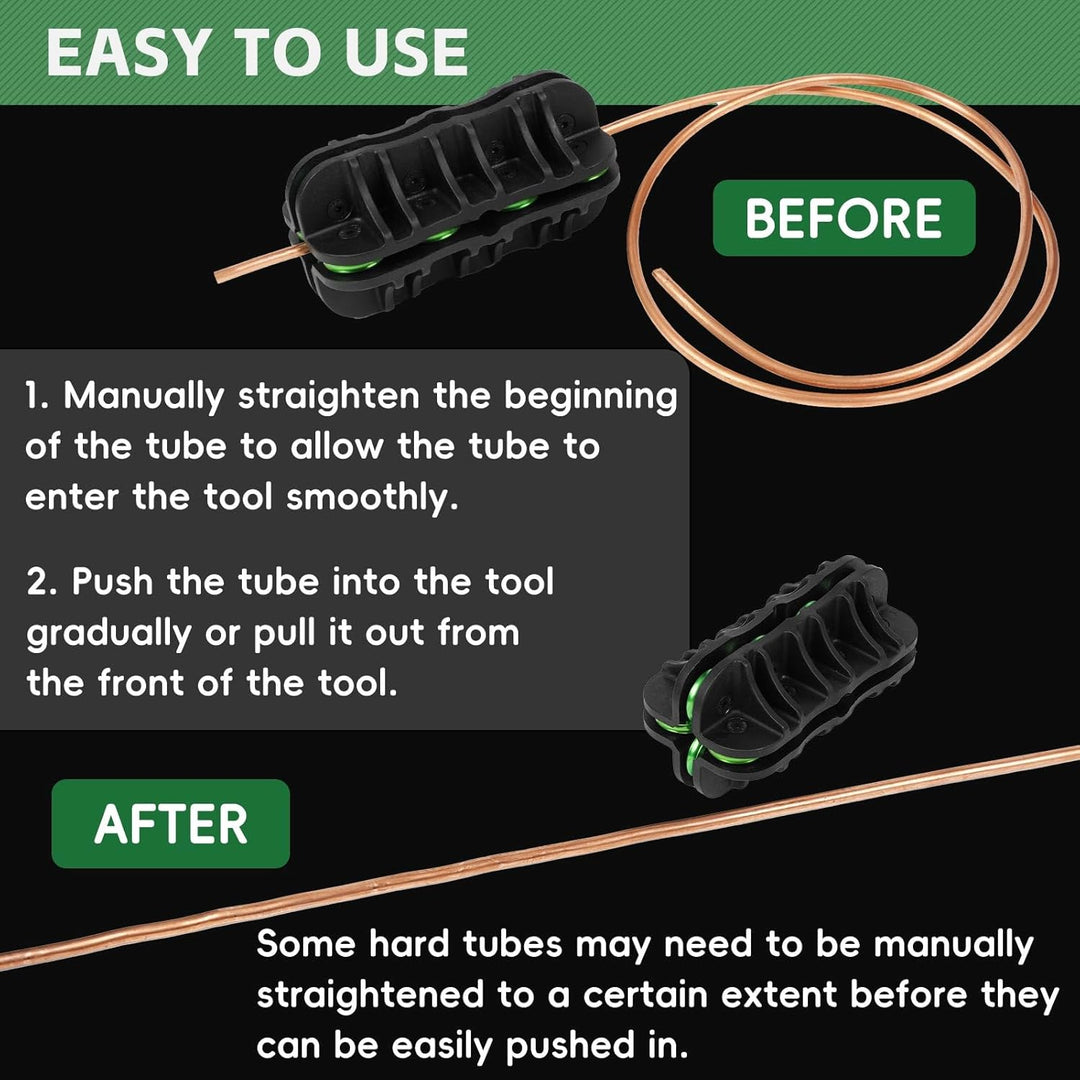 EASY TO USE

BEFORE

1. Manually straighten the beginning of the tube to allow the tube to enter the tool smoothly.

2. Push the tube into the tool gradually or pull it out from the front of the tool.

AFTER

Some hard tubes may need to be manually straightened to a certain extent before they can be easily pushed in.